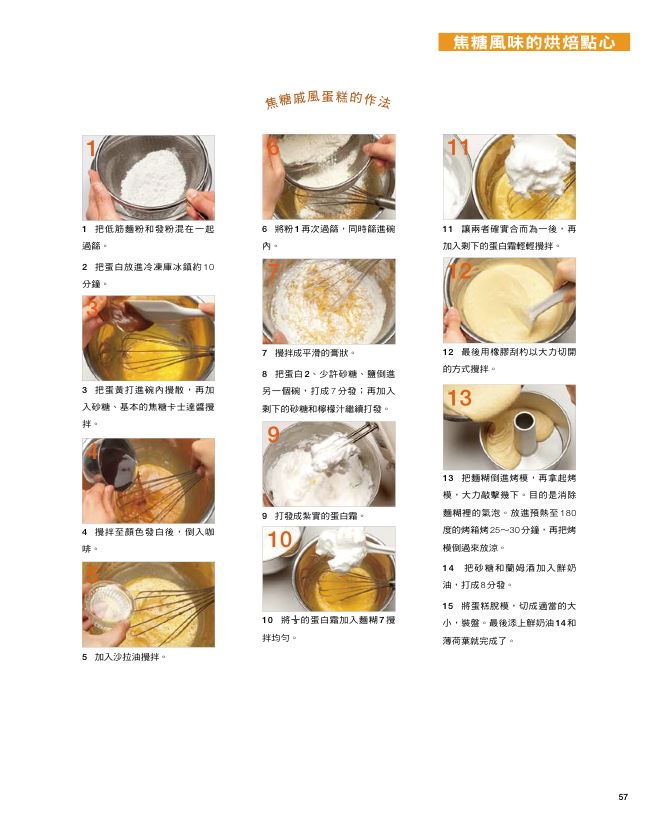 焦糖風味的烘焙點心

焦糖戚風蛋糕的作法

1

1 把低筋麵粉和發粉混在一起過篩。

2 把蛋白放進冷凍庫冰鎮約10分鐘。

3

3 把蛋黃打進碗內攪散，再加入砂糖、基本的焦糖卡士達醬攪拌。

4

4 攪拌至顏色發白後，倒入咖啡。

5

5 加入沙拉油攪拌。

6

6 將粉1再次過篩，同時篩進碗內。

7

7 攪拌成平滑的膏狀。

8 把蛋白2、少許砂糖、鹽倒進另一個碗，打成7分發；再加入剩下的砂糖和檸檬汁繼續打發。

9

9 打發成紮實的蛋白霜。

10

10 將$\frac{1}{3}$的蛋白霜加入麵糊7攪拌均勻。

11

11 讓兩者確實合而為一後，再加入剩下的蛋白霜輕輕攪拌。

12

12 最後用橡膠刮杓以大力切開的方式攪拌。

13

13 把麵糊倒進烤模，再拿起烤模，大力敲擊幾下。目的是消除麵糊裡的氣泡。放進預熱至180度的烤箱烤25～30分鐘，再把烤模倒過來放涼。

14 把砂糖和蘭姆酒加入鮮奶油，打成8分發。

15 將蛋糕脫模，切成適當的大小，裝盤。最後添上鮮奶油14和薄荷葉就完成了。

57