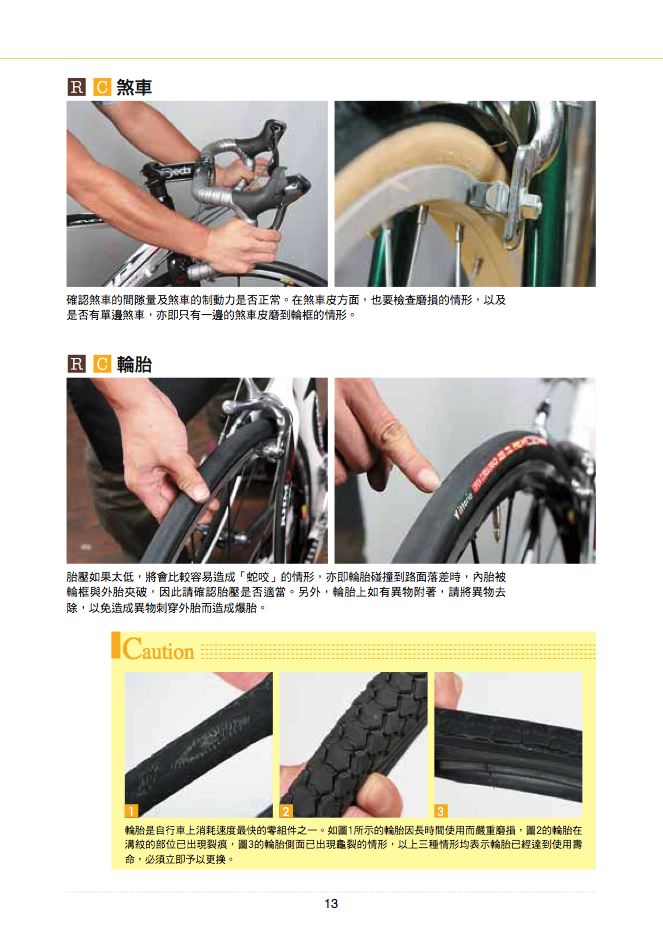 R C 煞車

確認煞車的間隙量及煞車的制動力是否正常。在煞車皮方面，也要檢查磨損的情形，以及是否有單邊煞車，亦即只有一邊的煞車皮磨到輪框的情形。

R C 輪胎

胎壓如果太低，將會比較容易造成「蛇咬」的情形，亦即輪胎碰撞到路面落差時，內胎被輪框與外胎夾破，因此請確認胎壓是否適當。另外，輪胎上如有異物附著，請將異物去除，以免造成異物刺穿外胎而造成爆胎。

Caution

1

2

3

輪胎是自行車上消耗速度最快的零組件之一。如圖1所示的輪胎因長時間使用而嚴重磨損，圖2的輪胎在溝紋的部位已出現裂痕，圖3的輪胎側面已出現龜裂的情形，以上三種情形均表示輪胎已經達到使用壽命，必須立即予以更換。

13