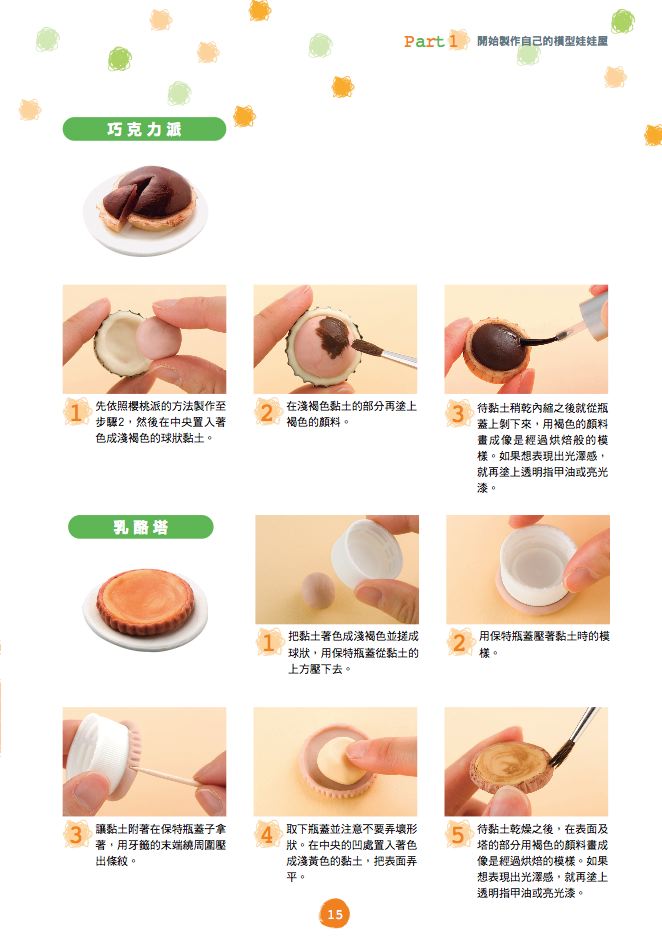 Part 1 開始製作自己的模型娃娃屋

巧克力派

1 先依照櫻桃派的方法製作至步驟2，然後在中央置入著色成淺褐色的球狀黏土。

2 在淺褐色黏土的部分再塗上褐色的顏料。

3 待黏土稍乾內縮之後就從瓶蓋上剝下來，用褐色的顏料畫成像是經過烘焙般的模樣。如果想表現出光澤感，就再塗上透明指甲油或亮光漆。

乳酪塔

1 把黏土著色成淺褐色並搓成球狀，用保特瓶蓋從黏土的上方壓下去。

2 用保特瓶蓋壓著黏土時的模樣。

3 讓黏土附著在保特瓶蓋子拿著，用牙籤的末端繞周圍壓出條紋。

4 取下瓶蓋並注意不要弄壞形狀。在中央的凹處置入著色成淺黃色的黏土，把表面弄平。

5 待黏土乾燥之後，在表面及塔的部分用褐色的顏料畫成像是經過烘焙的模樣。如果想表現出光澤感，就再塗上透明指甲油或亮光漆。

15