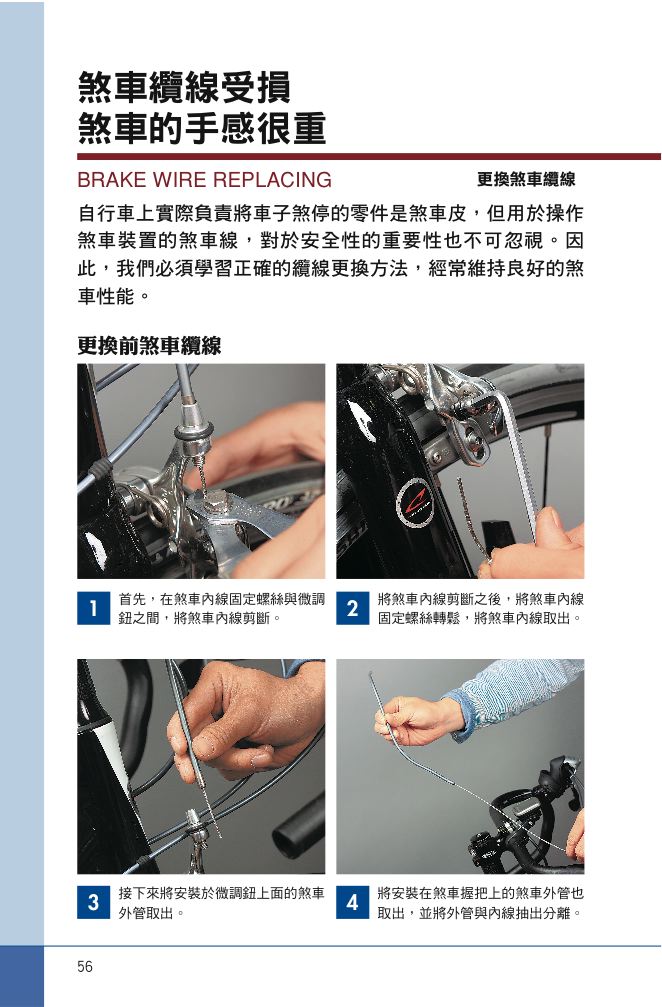 煞車纜線受損
煞車的手感很重

BRAKE WIRE REPLACING 更換煞車纜線

自行車上實際負責將車子煞停的零件是煞車皮，但用於操作煞車裝置的煞車線，對於安全性的重要性也不可忽視。因此，我們必須學習正確的纜線更換方法，經常維持良好的煞車性能。

更換前煞車纜線

1 首先，在煞車內線固定螺絲與微調鈕之間，將煞車內線剪斷。

2 將煞車內線剪斷之後，將煞車內線固定螺絲轉鬆，將煞車內線取出。

3 接下來將安裝於微調鈕上面的煞車外管取出。

4 將安裝在煞車握把上的煞車外管也取出，並將外管與內線抽出分離。

56