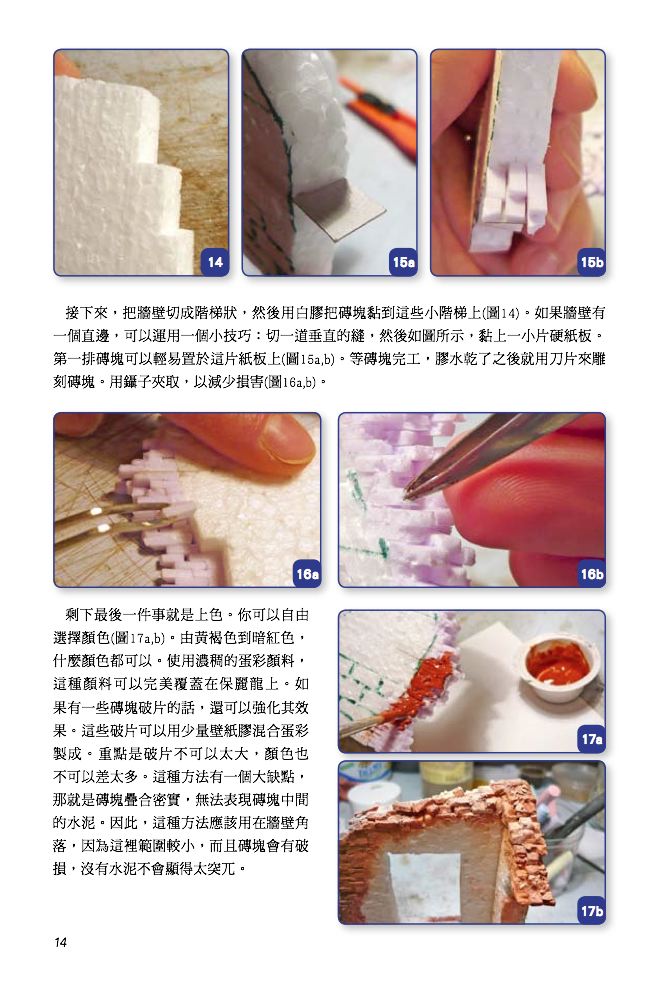 14

15a

15b

接下來，把牆壁切成階梯狀，然後用白膠把磚塊黏到這些小階梯上(圖14)。如果牆壁有一個直邊，可以運用一個小技巧：切一道垂直的縫，然後如圖所示，黏上一小片硬紙板。第一排磚塊可以輕易置於這片紙板上(圖15a,b)。等磚塊完工，膠水乾了之後就用刀片來雕刻磚塊。用鑷子夾取，以減少損害(圖16a,b)。

16a

16b

剩下最後一件事就是上色。你可以自由選擇顏色(圖17a,b)。由黃褐色到暗紅色，什麼顏色都可以。使用濃稠的蛋彩顏料，這種顏料可以完美覆蓋在保麗龍上。如果有一些磚塊破片的話，還可以強化其效果。這些破片可以用少量壁紙膠混合蛋彩製成。重點是破片不可以太大，顏色也不可以差太多。這種方法有一個大缺點，那就是磚塊疊合密實，無法表現磚塊中間的水泥。因此，這種方法應該用在牆壁角落，因為這裡範圍較小，而且磚塊會有破損，沒有水泥不會顯得太突兀。

17a

17b

14