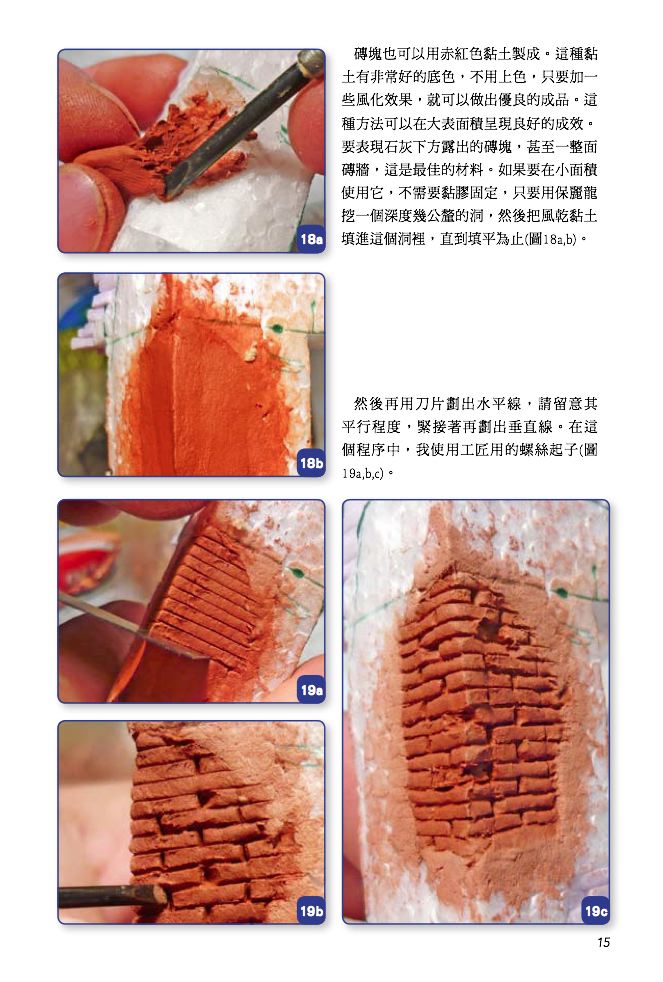 18a

磚塊也可以用赤紅色黏土製成。這種黏土有非常好的底色，不用上色，只要加一些風化效果，就可以做出優良的成品。這種方法可以在大表面積呈現良好的成效。要表現石灰下方露出的磚塊，甚至一整面磚牆，這是最佳的材料。如果要在小面積使用它，不需要黏膠固定，只要用保麗龍挖一個深度幾公釐的洞，然後把風乾黏土填進這個洞裡，直到填平為止(圖18a,b)。

18b

然後再用刀片劃出水平線，請留意其平行程度，緊接著再劃出垂直線。在這個程序中，我使用工匠用的螺絲起子(圖19a,b,c)。

19a

19b

19c

15