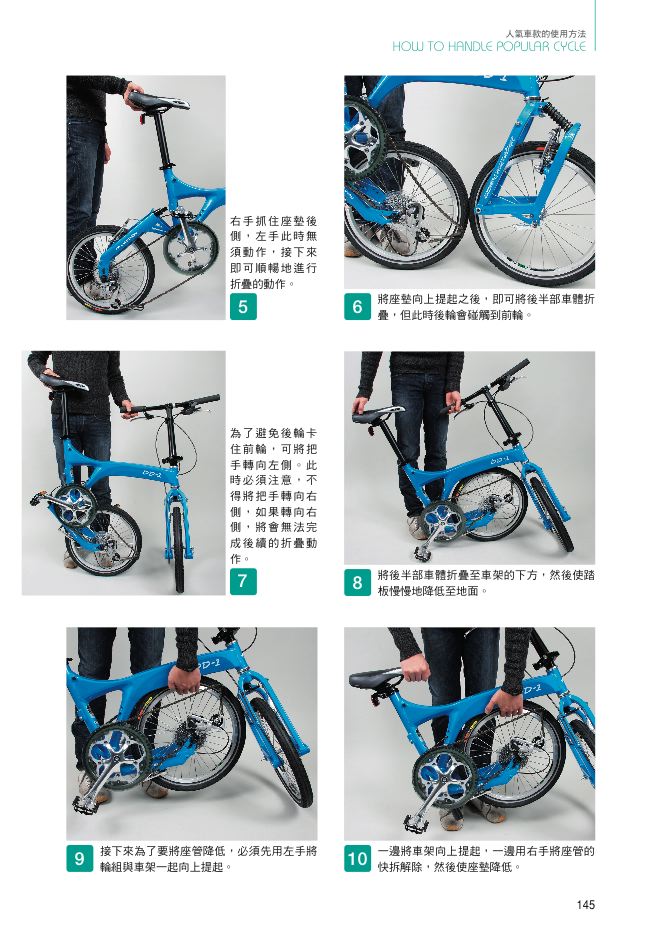 人氣車款的使用方法
HOW TO HANDLE POPULAR CYCLE

右手抓住座墊後側，左手此時無須動作，接下來即可順暢地進行折疊的動作。

5

6 將座墊向上提起之後，即可將後半部車體折疊，但此時後輪會碰觸到前輪。

為了避免後輪卡住前輪，可將把手轉向左側。此時必須注意，不得將把手轉向右側，如果轉向右側，將會無法完成後續的折疊動作。

7

8 將後半部車體折疊至車架的下方，然後使踏板慢慢地降低至地面。

9 接下來為了要將座管降低，必須先用左手將輪組與車架一起向上提起。

10 一邊將車架向上提起，一邊用右手將座管的快拆解除，然後使座墊降低。

145