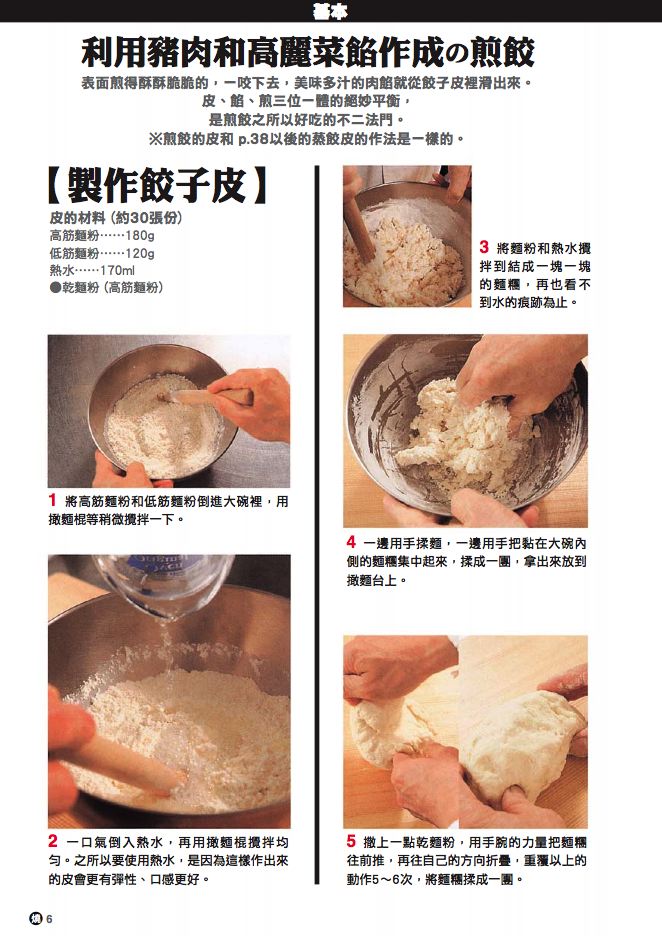 基本

利用豬肉和高麗菜餡作成の煎餃

表面煎得酥酥脆脆的，一咬下去，美味多汁的肉餡就從餃子皮裡滑出來。
皮、餡、煎三位一體的絕妙平衡，
是煎餃之所以好吃的不二法門。
※煎餃的皮和 p.38以後的蒸餃皮的作法是一樣的。

【製作餃子皮】

皮的材料（約30張份）
高筋麵粉……180g
低筋麵粉……120g
熱水……170ml
●乾麵粉（高筋麵粉）

1 將高筋麵粉和低筋麵粉倒進大碗裡，用擀麵棍等稍微攪拌一下。

2 一口氣倒入熱水，再用擀麵棍攪拌均勻。之所以要使用熱水，是因為這樣作出來的皮會更有彈性、口感更好。

3 將麵粉和熱水攪拌到結成一塊一塊的麵糰，再也看不到水的痕跡為止。

4 一邊用手揉麵，一邊用手把黏在大碗內側的麵糰集中起來，揉成一團，拿出來放到擀麵台上。

5 撒上一點乾麵粉，用手腕的力量把麵糰往前推，再往自己的方向折疊，重覆以上的動作5～6次，將麵糰揉成一團。

煎 6