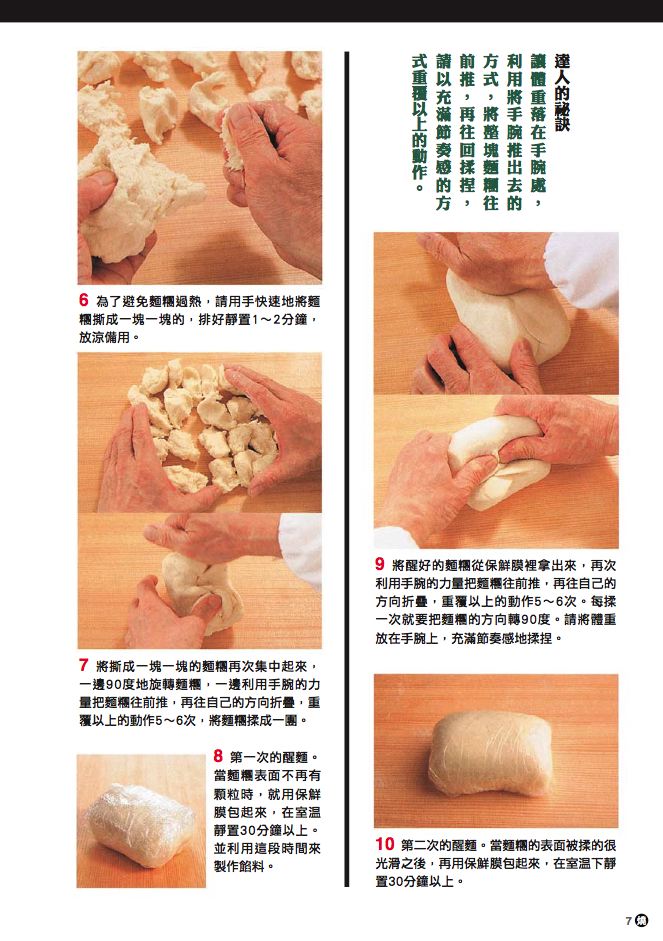 6 為了避免麵糰過熱，請用手快速地將麵糰撕成一塊一塊的，排好靜置1～2分鐘，放涼備用。

7 將撕成一塊一塊的麵糰再次集中起來，一邊90度地旋轉麵糰，一邊利用手腕的力量把麵糰往前推，再往自己的方向折疊，重覆以上的動作5～6次，將麵糰揉成一團。

8 第一次的醒麵。當麵糰表面不再有顆粒時，就用保鮮膜包起來，在室溫靜置30分鐘以上。並利用這段時間來製作餡料。

達人的祕訣

讓體重落在手腕處，利用將手腕推出去的方式，將整塊麵糰往前推，再往回揉捏，請以充滿節奏感的方式重覆以上的動作。

9 將醒好的麵糰從保鮮膜裡拿出來，再次利用手腕的力量把麵糰往前推，再往自己的方向折疊，重覆以上的動作5～6次。每揉一次就要把麵糰的方向轉90度。請將體重放在手腕上，充滿節奏感地揉捏。

10 第二次的醒麵。當麵糰的表面被揉的很光滑之後，再用保鮮膜包起來，在室溫下靜置30分鐘以上。

7 燒