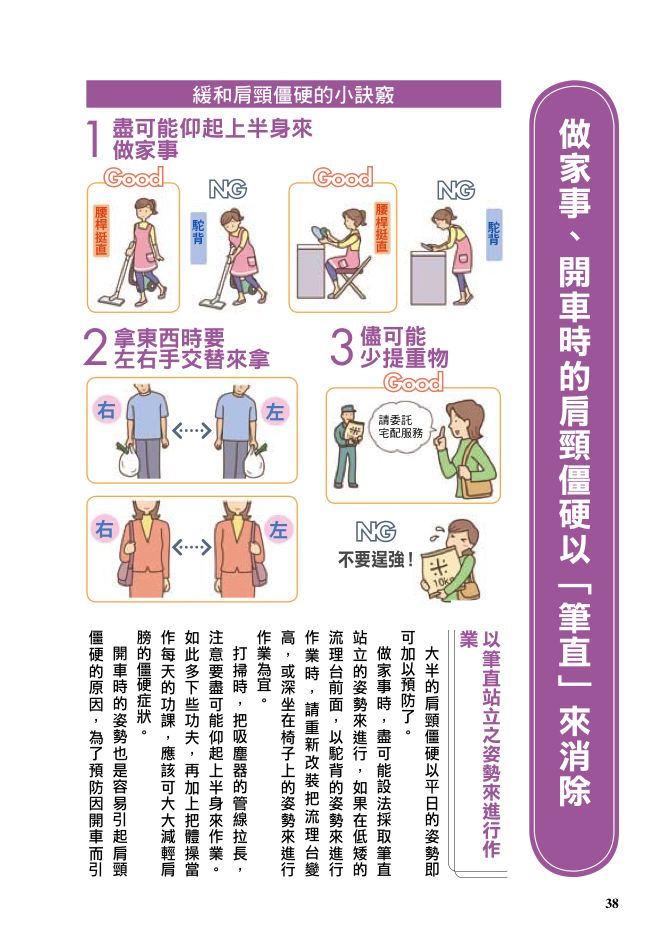 做家事、開車時的肩頸僵硬以「筆直」來消除

緩和肩頸僵硬的小訣竅

1 盡可能仰起上半身來做家事

Good
腰桿挺直
NG
駝背
Good
腰桿挺直
NG
駝背

2 拿東西時要左右手交替來拿

右
左
右
左

3 儘可能少提重物

Good
請委託宅配服務

NG
不要逞強！
米
10kg

以筆直站立之姿勢來進行作業

大半的肩頸僵硬以平日的姿勢即可加以預防了。

做家事時，盡可能設法採取筆直站立的姿勢來進行，如果在低矮的流理台前面，以駝背的姿勢來進行作業時，請重新改裝把流理台變高，或深坐在椅子上的姿勢來進行作業為宜。

打掃時，把吸塵器的管線拉長，注意要盡可能仰起上半身來作業。如此多下些功夫，再加上把體操當作每天的功課，應該可大大減輕肩膀的僵硬症狀。

開車時的姿勢也是容易引起肩頸僵硬的原因，為了預防因開車而引

38