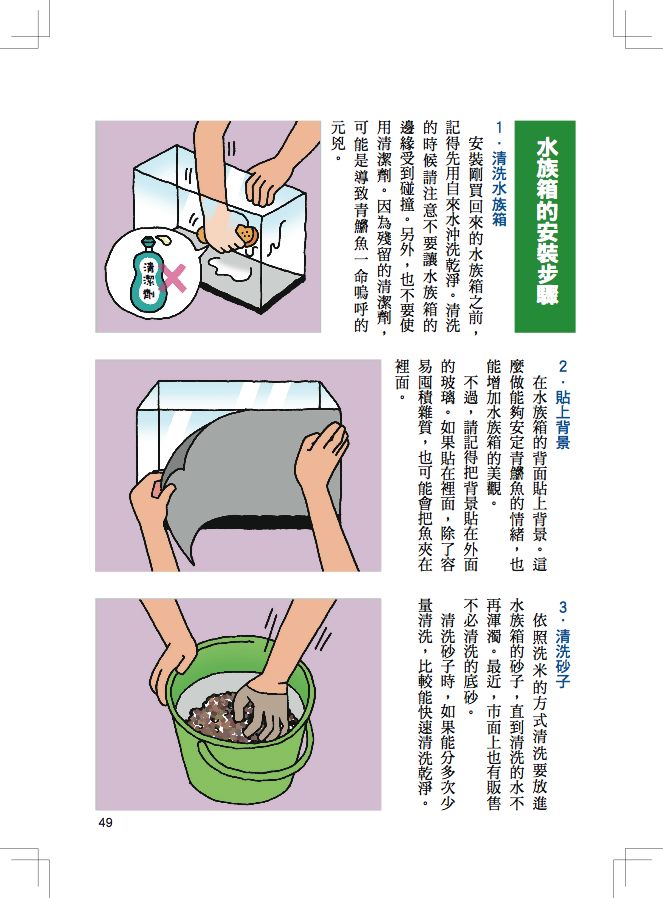 水族箱的安裝步驟

1．清洗水族箱

安裝剛買回來的水族箱之前，記得先用自來水沖洗乾淨。清洗的時候請注意不要讓水族箱的邊緣受到碰撞。另外，也不要使用清潔劑。因為殘留的清潔劑，可能是導致青鱂魚一命嗚呼的元兇。

清潔劑

2．貼上背景

在水族箱的背面貼上背景。這麼做能夠安定青鱂魚的情緒，也能增加水族箱的美觀。

不過，請記得把背景貼在外面的玻璃。如果貼在裡面，除了容易囤積雜質，也可能會把魚夾在裡面。

3．清洗砂子

依照洗米的方式清洗要放進水族箱的砂子，直到清洗的水不再渾濁。最近，市面上也有販售不必清洗的底砂。

清洗砂子時，如果能分多次少量清洗，比較能快速清洗乾淨。

49