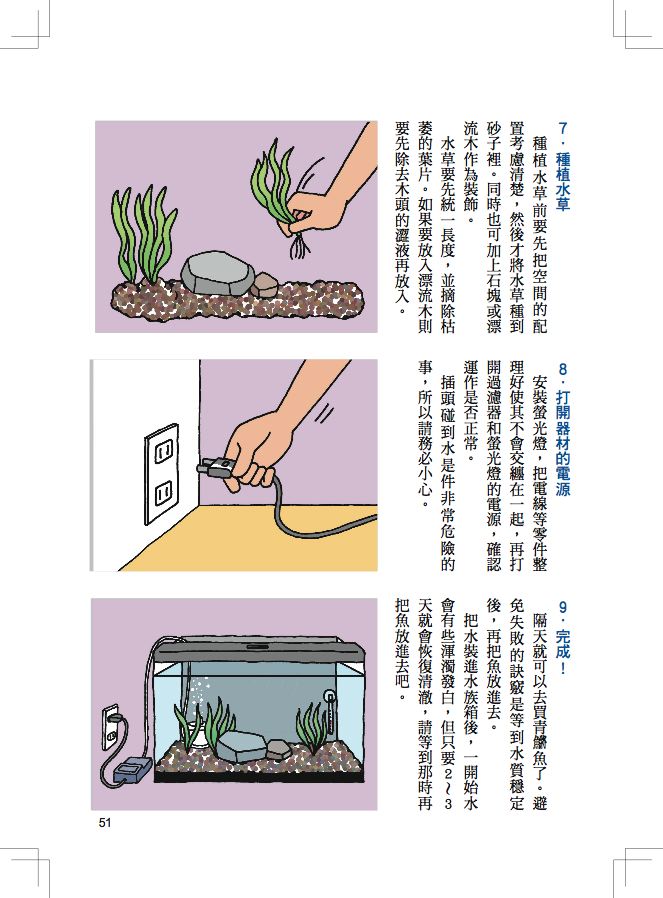 7．種植水草

種植水草前要先把空間的配置考慮清楚，然後才將水草種到砂子裡。同時也可加上石塊或漂流木作為裝飾。

水草要先統一長度，並摘除枯萎的葉片。如果要放入漂流木則要先除去木頭的澀液再放入。

8．打開器材的電源

安裝螢光燈，把電線等零件整理好使其不會交纏在一起，再打開過濾器和螢光燈的電源，確認運作是否正常。

插頭碰到水是件非常危險的事，所以請務必小心。

9．完成！

隔天就可以去買青鱂魚了。避免失敗的訣竅是等到水質穩定後，再把魚放進去。

把水裝進水族箱後，一開始水會有些渾濁發白，但只要2～3天就會恢復清澈，請等到那時再把魚放進去吧。

51