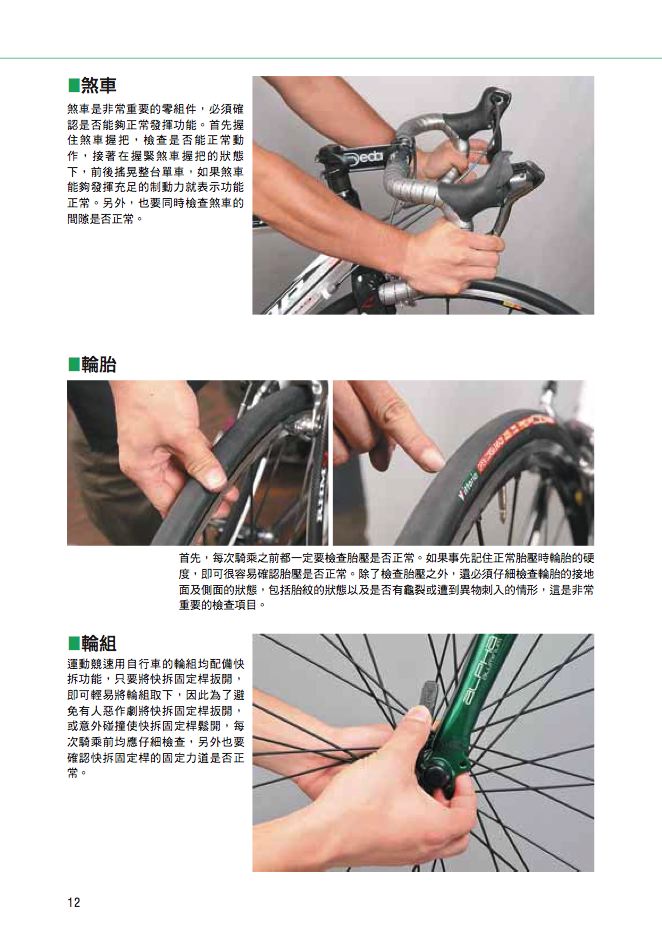 ■煞車

煞車是非常重要的零組件，必須確認是否能夠正常發揮功能。首先握住煞車握把，檢查是否能正常動作，接著在握緊煞車握把的狀態下，前後搖晃整台單車，如果煞車能夠發揮充足的制動力就表示功能正常。另外，也要同時檢查煞車的間隙是否正常。

■輪胎

首先，每次騎乘之前都一定要檢查胎壓是否正常。如果事先記住正常胎壓時輪胎的硬度，即可很容易確認胎壓是否正常。除了檢查胎壓之外，還必須仔細檢查輪胎的接地面及側面的狀態，包括胎紋的狀態以及是否有龜裂或遭到異物刺入的情形，這是非常重要的檢查項目。

■輪組

運動競速用自行車的輪組均配備快拆功能，只要將快拆固定桿扳開，即可輕易將輪組取下，因此為了避免有人惡作劇將快拆固定桿扳開，或意外碰撞使快拆固定桿鬆開，每次騎乘前均應仔細檢查，另外也要確認快拆固定桿的固定力道是否正常。

12