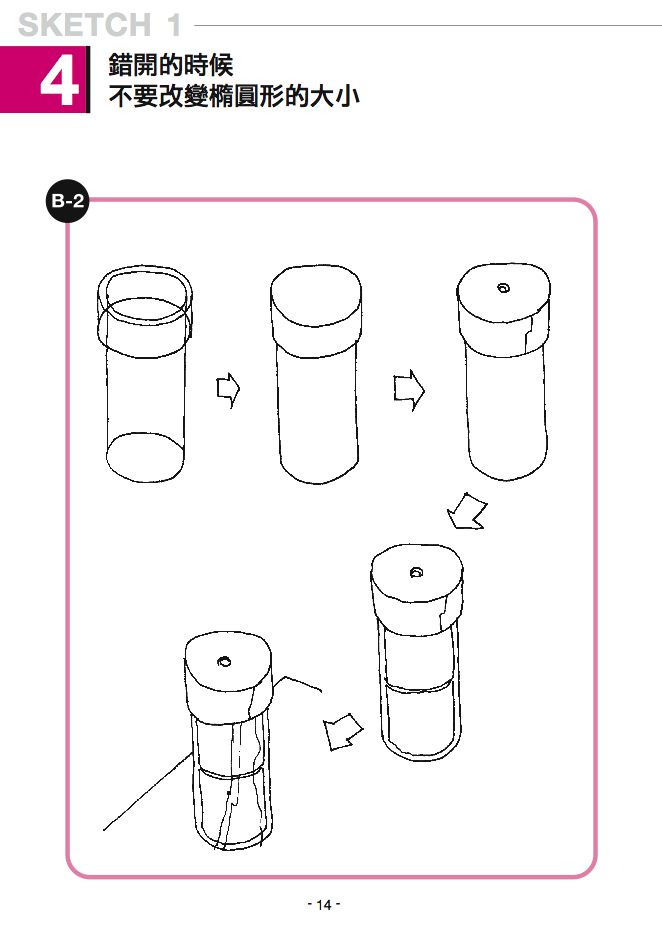 SKETCH 1

4 錯開的時候
不要改變橢圓形的大小

B-2

- 14 -