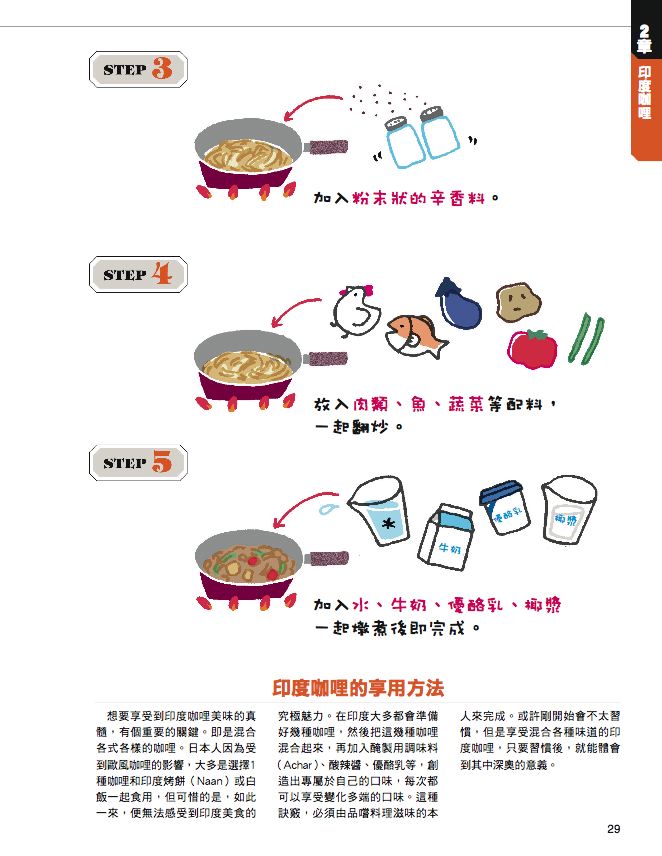 2章
印度咖哩

STEP 3

加入粉末狀的辛香料。

STEP 4

放入肉類、魚、蔬菜等配料，一起翻炒。

STEP 5

水

牛奶

優酪乳

椰漿

加入水、牛奶、優酪乳、椰漿一起燉煮後即完成。

印度咖哩的享用方法

想要享受到印度咖哩美味的真髓，有個重要的關鍵。即是混合各式各樣的咖哩。日本人因為受到歐風咖哩的影響，大多是選擇1種咖哩和印度烤餅（Naan）或白飯一起食用，但可惜的是，如此一來，便無法感受到印度美食的究極魅力。在印度大多都會準備好幾種咖哩，然後把這幾種咖哩混合起來，再加入醃製用調味料（Achar）、酸辣醬、優酪乳等，創造出專屬於自己的口味，每次都可以享受變化多端的口味。這種訣竅，必須由品嚐料理滋味的本人來完成。或許剛開始會不太習慣，但是享受混合各種味道的印度咖哩，只要習慣後，就能體會到其中深奧的意義。

29