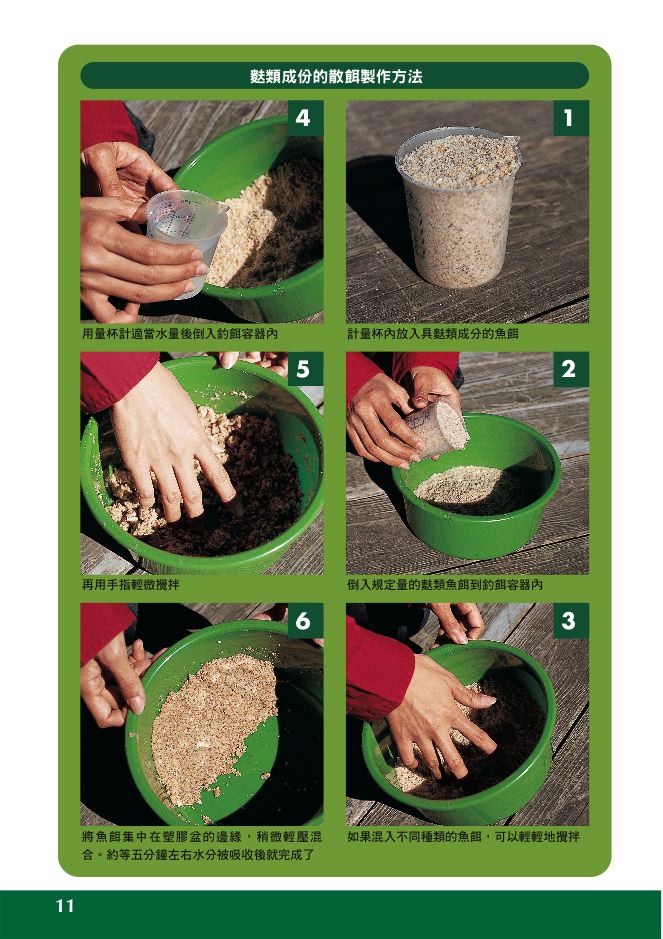 麩類成份的散餌製作方法

1
計量杯內放入具麩類成分的魚餌

2
倒入規定量的麩類魚餌到釣餌容器內

3
如果混入不同種類的魚餌，可以輕輕地攪拌

4
用量杯計適當水量後倒入釣餌容器內

5
再用手指輕微攪拌

6
將魚餌集中在塑膠盆的邊緣，稍微輕壓混合。約等五分鐘左右水分被吸收後就完成了

11