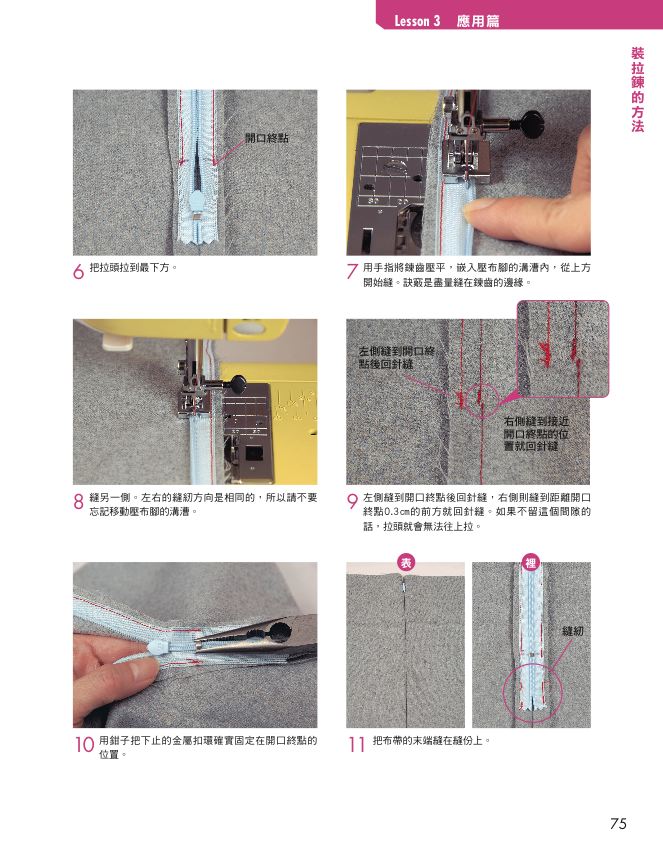 Lesson 3 應用篇

裝拉鍊的方法

開口終點

6 把拉頭拉到最下方。

7 用手指將鍊齒壓平，嵌入壓布腳的溝漕內，從上方開始縫。訣竅是盡量縫在鍊齒的邊緣。

8 縫另一側。左右的縫紉方向是相同的，所以請不要忘記移動壓布腳的溝漕。

左側縫到開口終點後回針縫

右側縫到接近開口終點的位置就回針縫

9 左側縫到開口終點後回針縫，右側則縫到距離開口終點0.3cm的前方就回針縫。如果不留這個間隙的話，拉頭就會無法往上拉。

10 用鉗子把下止的金屬扣環確實固定在開口終點的位置。

表

裡

縫紉

11 把布帶的末端縫在縫份上。

75