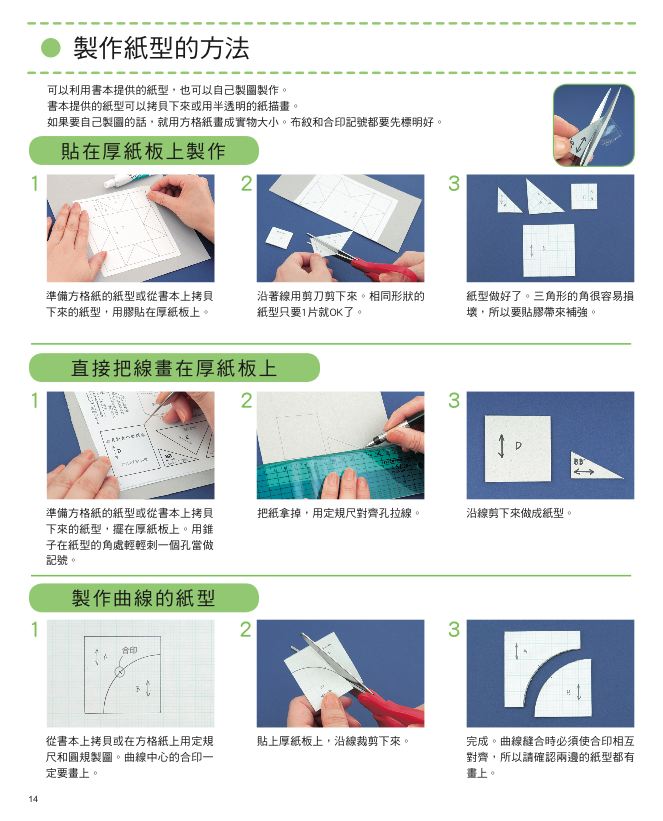 製作紙型的方法

可以利用書本提供的紙型，也可以自己製圖製作。
書本提供的紙型可以拷貝下來或用半透明的紙描畫。
如果要自己製圖的話，就用方格紙畫成實物大小。布紋和合印記號都要先標明好。

貼在厚紙板上製作

1
準備方格紙的紙型或從書本上拷貝下來的紙型，用膠貼在厚紙板上。

2
沿著線用剪刀剪下來。相同形狀的紙型只要1片就OK了。

3
紙型做好了。三角形的角很容易損壞，所以要貼膠帶來補強。

直接把線畫在厚紙板上

1
準備方格紙的紙型或從書本上拷貝下來的紙型，擺在厚紙板上。用錐子在紙型的角處輕輕刺一個孔當做記號。

2
把紙拿掉，用定規尺對齊孔拉線。

3
D
BB
沿線剪下來做成紙型。

製作曲線的紙型

1
合印
從書本上拷貝或在方格紙上用定規尺和圓規製圖。曲線中心的合印一定要畫上。

2
貼上厚紙板上，沿線裁剪下來。

3
完成。曲線縫合時必須使合印相互對齊，所以請確認兩邊的紙型都有畫上。

14