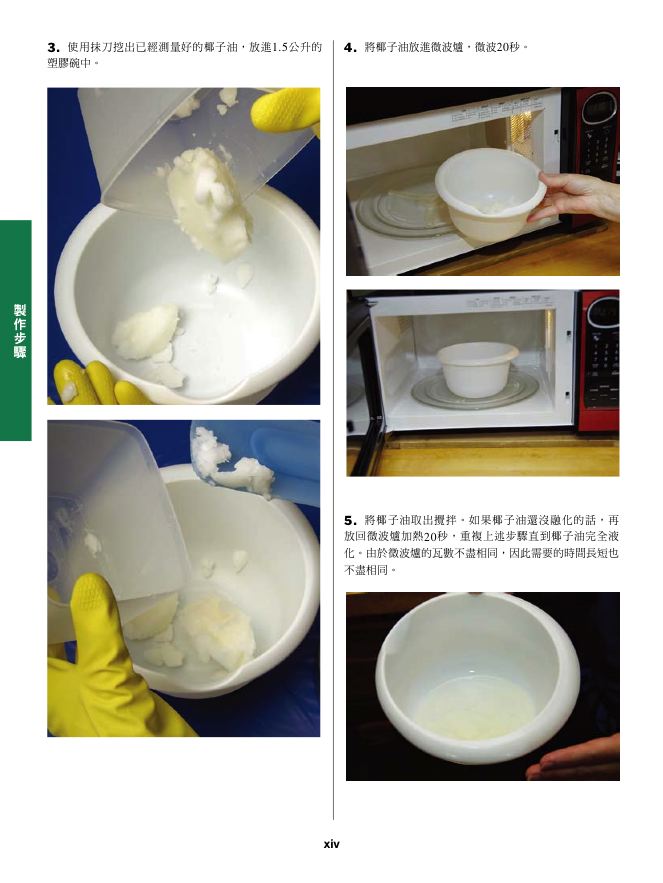 3. 使用抹刀挖出已經測量好的椰子油，放進1.5公升的塑膠碗中。

製作步驟

4. 將椰子油放進微波爐，微波20秒。

5. 將椰子油取出攪拌，如果椰子油還沒融化的話，再放回微波爐加熱20秒，重複上述步驟直到椰子油完全液化。由於微波爐的瓦數不盡相同，因此需要的時間長短也不盡相同。

xiv