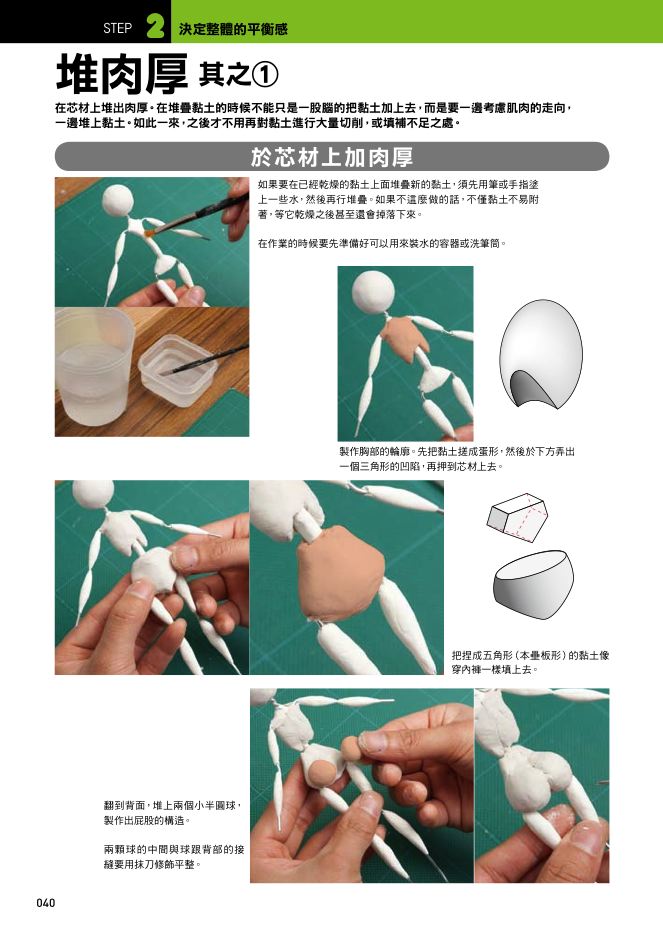 STEP 2 決定整體的平衡感

堆肉厚 其之①

在芯材上堆出肉厚。在堆疊黏土的時候不能只是一股腦的把黏土加上去，而是要一邊考慮肌肉的走向，一邊堆上黏土。如此一來，之後才不用再對黏土進行大量切削，或填補不足之處。

於芯材上加肉厚

如果要在已經乾燥的黏土上面堆疊新的黏土，須先用筆或手指塗上一些水，然後再行堆疊。如果不這麼做的話，不僅黏土不易附著，等它乾燥之後甚至還會掉落下來。

在作業的時候要先準備好可以用來裝水的容器或洗筆筒。

製作胸部的輪廓。先把黏土搓成蛋形，然後於下方弄出一個三角形的凹陷，再押到芯材上去。

把捏成五角形（本壘板形）的黏土像穿內褲一樣填上去。

翻到背面，堆上兩個小半圓球，製作出屁股的構造。

兩顆球的中間與球跟背部的接縫要用抹刀修飾平整。

040