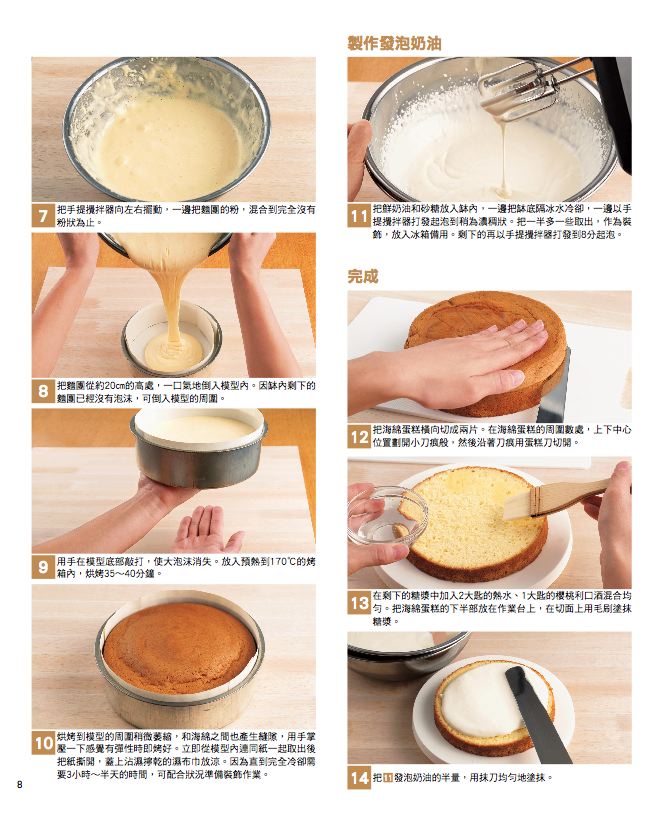 7 把手提攪拌器向左右擺動，一邊把麵團的粉，混合到完全沒有粉狀為止。

8 把麵團從約20cm的高處，一口氣地倒入模型內。因缽內剩下的麵團已經沒有泡沫，可倒入模型的周圍。

9 用手在模型底部敲打，使大泡沫消失。放入預熱到170℃的烤箱內，烘烤35～40分鐘。

10 烘烤到模型的周圍稍微萎縮，和海綿之間也產生縫隙，用手掌壓一下感覺有彈性時即烤好。立即從模型內連同紙一起取出後把紙撕開，蓋上沾濕擰乾的濕布巾放涼。因為直到完全冷卻需要3小時～半天的時間，可配合狀況準備裝飾作業。

8

製作發泡奶油

11 把鮮奶油和砂糖放入缽內，一邊把缽底隔冰水冷卻，一邊以手提攪拌器打發起泡到稍為濃稠狀。把一半多一些取出，作為裝飾，放入冰箱備用。剩下的再以手提攪拌器打發到8分起泡。

完成

12 把海綿蛋糕橫向切成兩片。在海綿蛋糕的周圍數處，上下中心位置劃開小刀痕般，然後沿著刀痕用蛋糕刀切開。

13 在剩下的糖漿中加入2大匙的熱水、1大匙的櫻桃利口酒混合均勻。把海綿蛋糕的下半部放在作業台上，在切面上用毛刷塗抹糖漿。

14 把11發泡奶油的半量，用抹刀均勻地塗抹。