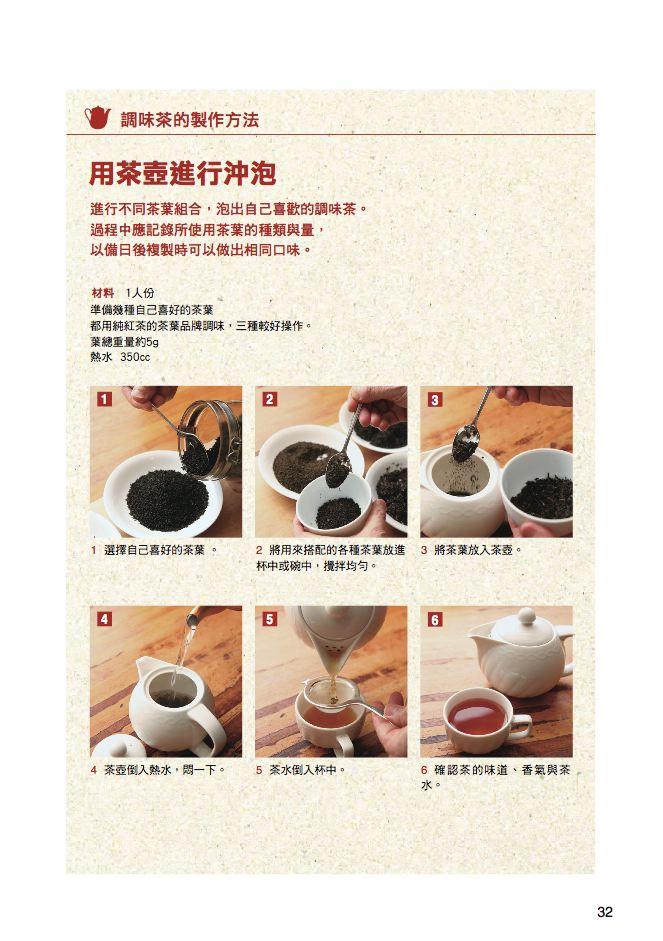 調味茶的製作方法

用茶壺進行沖泡

進行不同茶葉組合，泡出自己喜歡的調味茶。
過程中應記錄所使用茶葉的種類與量，
以備日後複製時可以做出相同口味。

材料 1人份
準備幾種自己喜好的茶葉
都用純紅茶的茶葉品牌調味，三種較好操作。
葉總重量約5g
熱水 350cc

1

2

3

1 選擇自己喜好的茶葉。

2 將用來搭配的各種茶葉放進杯中或碗中，攪拌均勻。

3 將茶葉放入茶壺。

4

5

6

4 茶壺倒入熱水，悶一下。

5 茶水倒入杯中。

6 確認茶的味道、香氣與茶水。

32