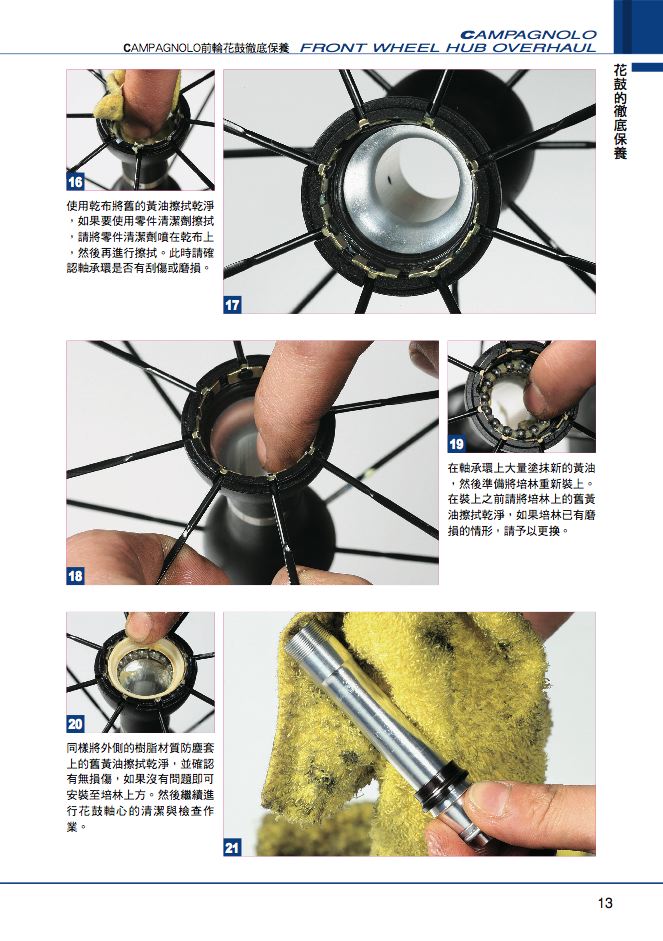 CAMPAGNOLO
CAMPAGNOLO前輪花鼓徹底保養 FRONT WHEEL HUB OVERHAUL

花鼓的徹底保養

16

使用乾布將舊的黃油擦拭乾淨，如果要使用零件清潔劑擦拭，請將零件清潔劑噴在乾布上，然後再進行擦拭。此時請確認軸承環是否有刮傷或磨損。

17

18

19

在軸承環上大量塗抹新的黃油，然後準備將培林重新裝上。在裝上之前請將培林上的舊黃油擦拭乾淨，如果培林已有磨損的情形，請予以更換。

20

同樣將外側的樹脂材質防塵套上的舊黃油擦拭乾淨，並確認有無損傷，如果沒有問題即可安裝至培林上方。然後繼續進行花鼓軸心的清潔與檢查作業。

21

13