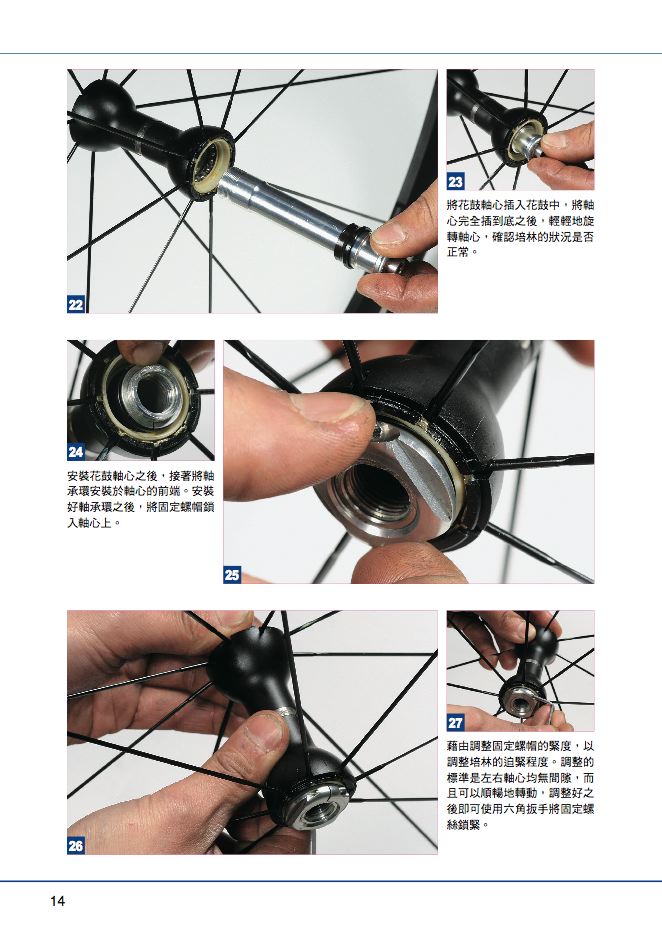 22

23

將花鼓軸心插入花鼓中，將軸心完全插到底之後，輕輕地旋轉軸心，確認培林的狀況是否正常。

24

安裝花鼓軸心之後，接著將軸承環安裝於軸心的前端。安裝好軸承環之後，將固定螺帽鎖入軸心上。

25

26

27

藉由調整固定螺帽的緊度，以調整培林的迫緊程度。調整的標準是左右軸心均無間隙，而且可以順暢地轉動，調整好之後即可使用六角扳手將固定螺絲鎖緊。

14