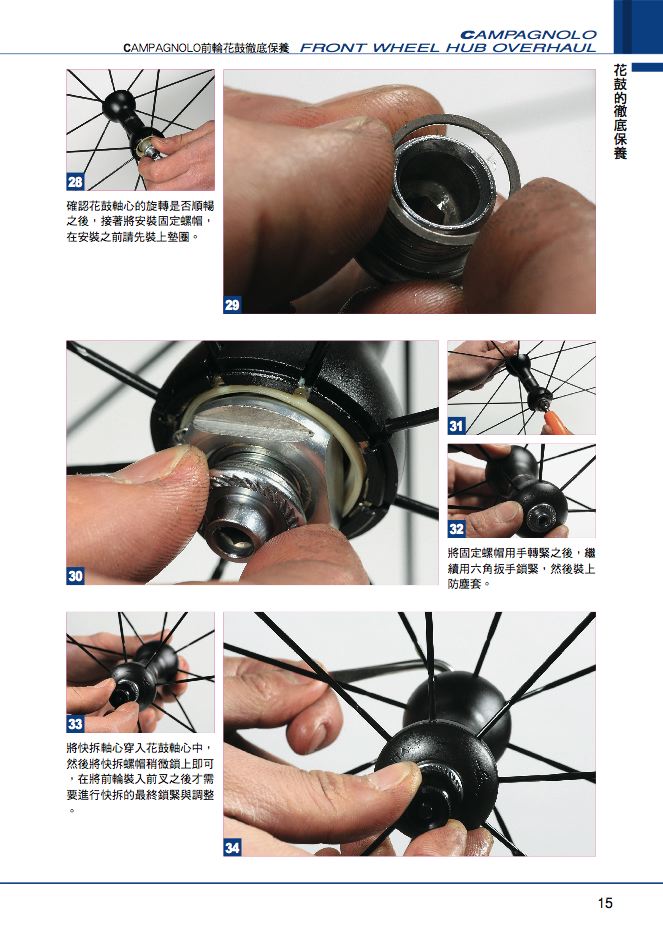 CAMPAGNOLO
CAMPAGNOLO前輪花鼓徹底保養 FRONT WHEEL HUB OVERHAUL

花鼓的徹底保養

28

確認花鼓軸心的旋轉是否順暢之後，接著將安裝固定螺帽，在安裝之前請先裝上墊圈。

29

30

31

32

將固定螺帽用手轉緊之後，繼續用六角扳手鎖緊，然後裝上防塵套。

33

將快拆軸心穿入花鼓軸心中，然後將快拆螺帽稍微鎖上即可，在將前輪裝入前叉之後才需要進行快拆的最終鎖緊與調整。

34

15