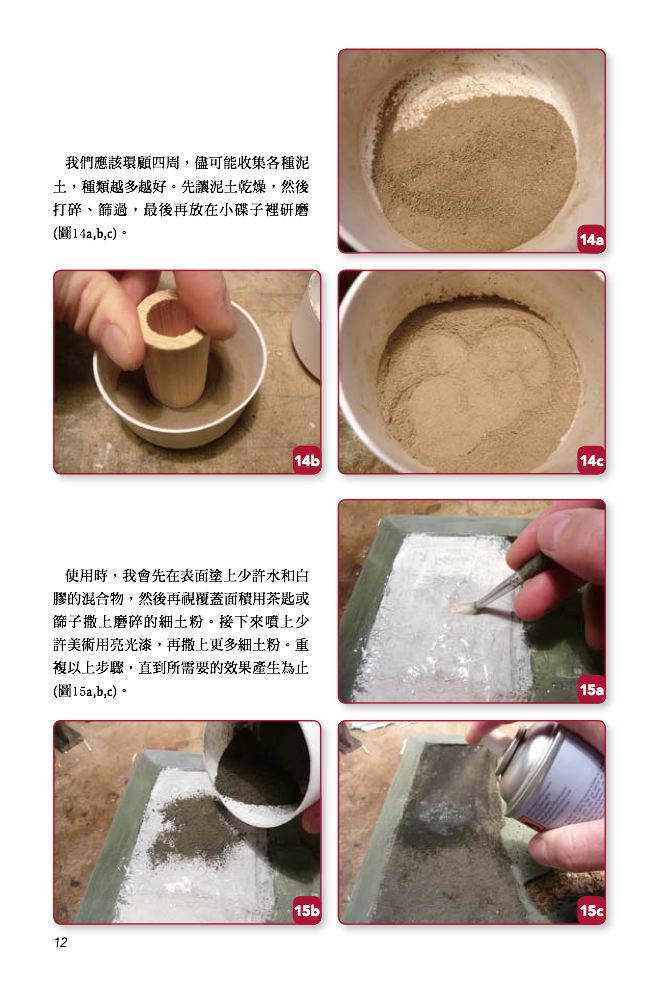 我們應該環顧四周，儘可能收集各種泥土，種類越多越好。先讓泥土乾燥，然後打碎、篩過，最後再放在小碟子裡研磨(圖14a,b,c)。

14a

14b

14c

使用時，我會先在表面塗上少許水和白膠的混合物，然後再視覆蓋面積用茶匙或篩子撒上磨碎的細土粉。接下來噴上少許美術用亮光漆，再撒上更多細土粉。重複以上步驟，直到所需要的效果產生為止(圖15a,b,c)。

15a

15b

15c

12