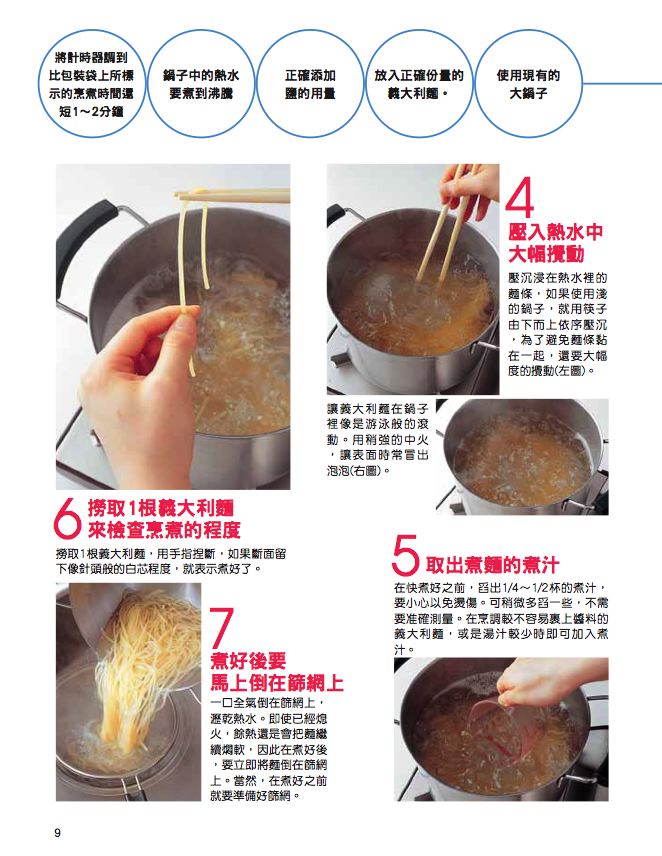 將計時器調到比包裝袋上所標示的烹煮時間還短1～2分鐘

鍋子中的熱水要煮到沸騰

正確添加鹽的用量

放入正確份量的義大利麵。

使用現有的大鍋子

4
壓入熱水中大幅攪動

壓沉浸在熱水裡的麵條，如果使用淺的鍋子，就用筷子由下而上依序壓沉，為了避免麵條黏在一起，還要大幅度的攪動(左圖)。

讓義大利麵在鍋子裡像是游泳般的滾動。用稍強的中火，讓表面時常冒出泡泡(右圖)。

6
撈取1根義大利麵來檢查烹煮的程度

撈取1根義大利麵，用手指捏斷，如果斷面留下像針頭般的白芯程度，就表示煮好了。

5
取出煮麵的煮汁

在快煮好之前，舀出1/4～1/2杯的煮汁，要小心以免燙傷。可稍微多舀一些，不需要准確測量。在烹調較不容易裹上醬料的義大利麵，或是湯汁較少時即可加入煮汁。

7
煮好後要馬上倒在篩網上

一口全氣倒在篩網上，瀝乾熱水。即使已經熄火，餘熱還是會把麵繼續燜軟，因此在煮好後，要立即將麵倒在篩網上。當然，在煮好之前就要準備好篩網。

9