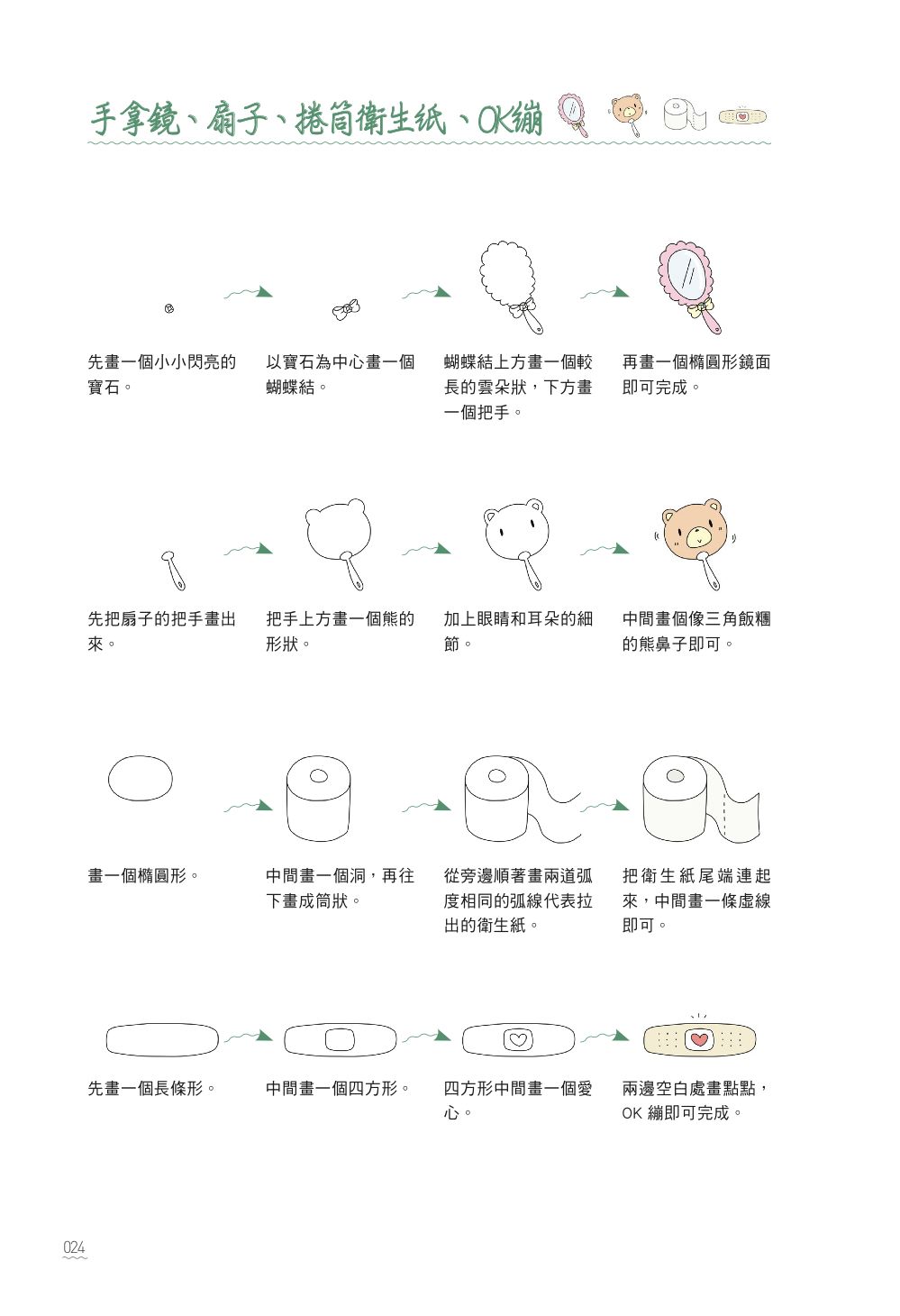 手拿鏡、扇子、捲筒衛生紙、OK繃

先畫一個小小閃亮的寶石。

以寶石為中心畫一個蝴蝶結。

蝴蝶結上方畫一個較長的雲朵狀，下方畫一個把手。

再畫一個橢圓形鏡面即可完成。

先把扇子的把手畫出來。

把手上方畫一個熊的形狀。

加上眼睛和耳朵的細節。

中間畫個像三角飯糰的熊鼻子即可。

畫一個橢圓形。

中間畫一個洞，再往下畫成筒狀。

從旁邊順著畫兩道弧度相同的弧線代表拉出的衛生紙。

把衛生紙尾端連起來，中間畫一條虛線即可。

先畫一個長條形。

中間畫一個四方形。

四方形中間畫一個愛心。

兩邊空白處畫點點，OK 繃即可完成。

024