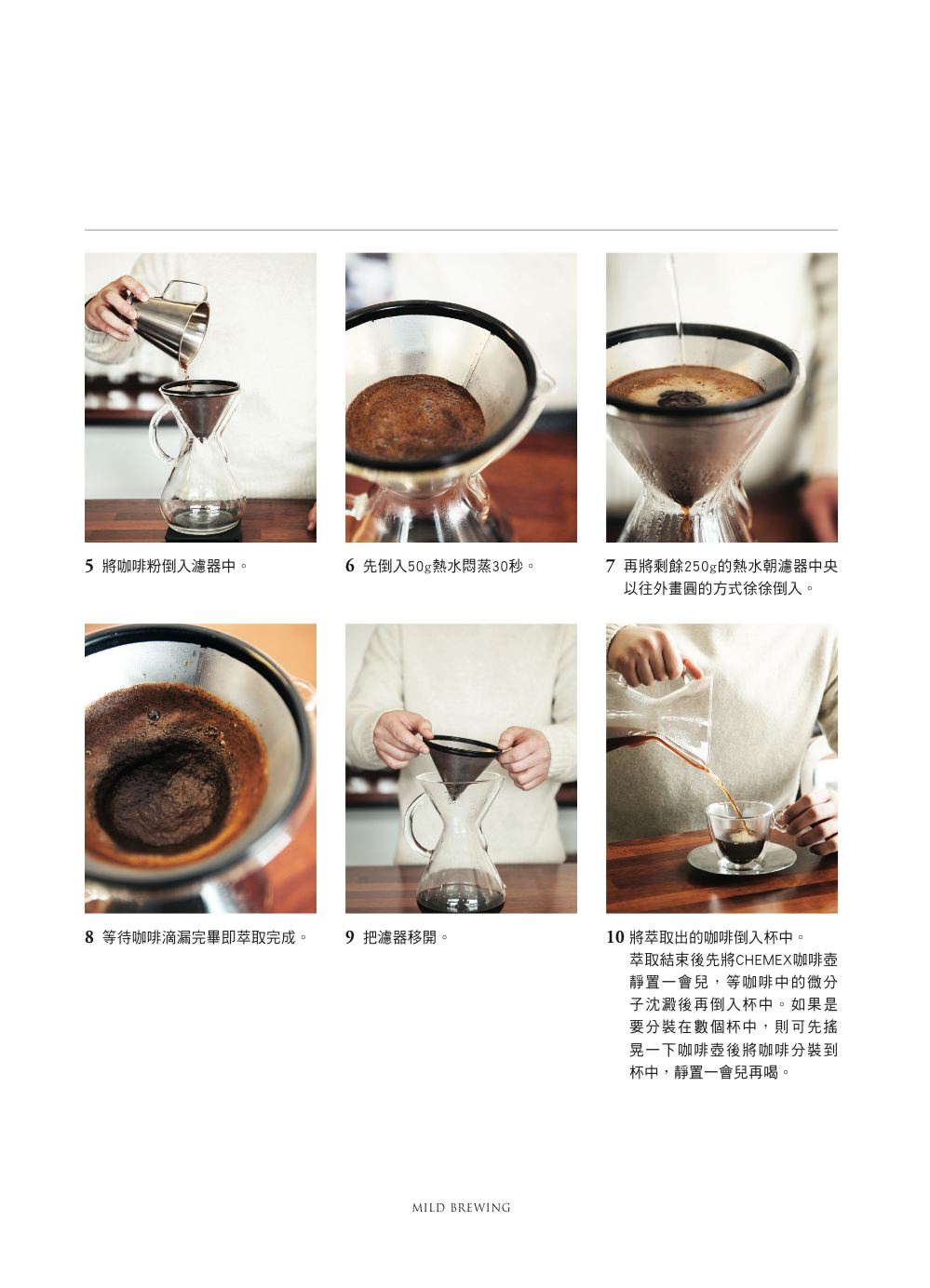 5 將咖啡粉倒入濾器中。

6 先倒入50g熱水悶蒸30秒。

7 再將剩餘250g的熱水朝濾器中央以往外畫圓的方式徐徐倒入。

8 等待咖啡滴漏完畢即萃取完成。

9 把濾器移開。

10 將萃取出的咖啡倒入杯中。

萃取結束後先將CHEMEX咖啡壺靜置一會兒，等咖啡中的微分子沈澱後再倒入杯中。如果是要分裝在數個杯中，則可先搖晃一下咖啡壺後將咖啡分裝到杯中，靜置一會兒再喝。

MILD BREWING