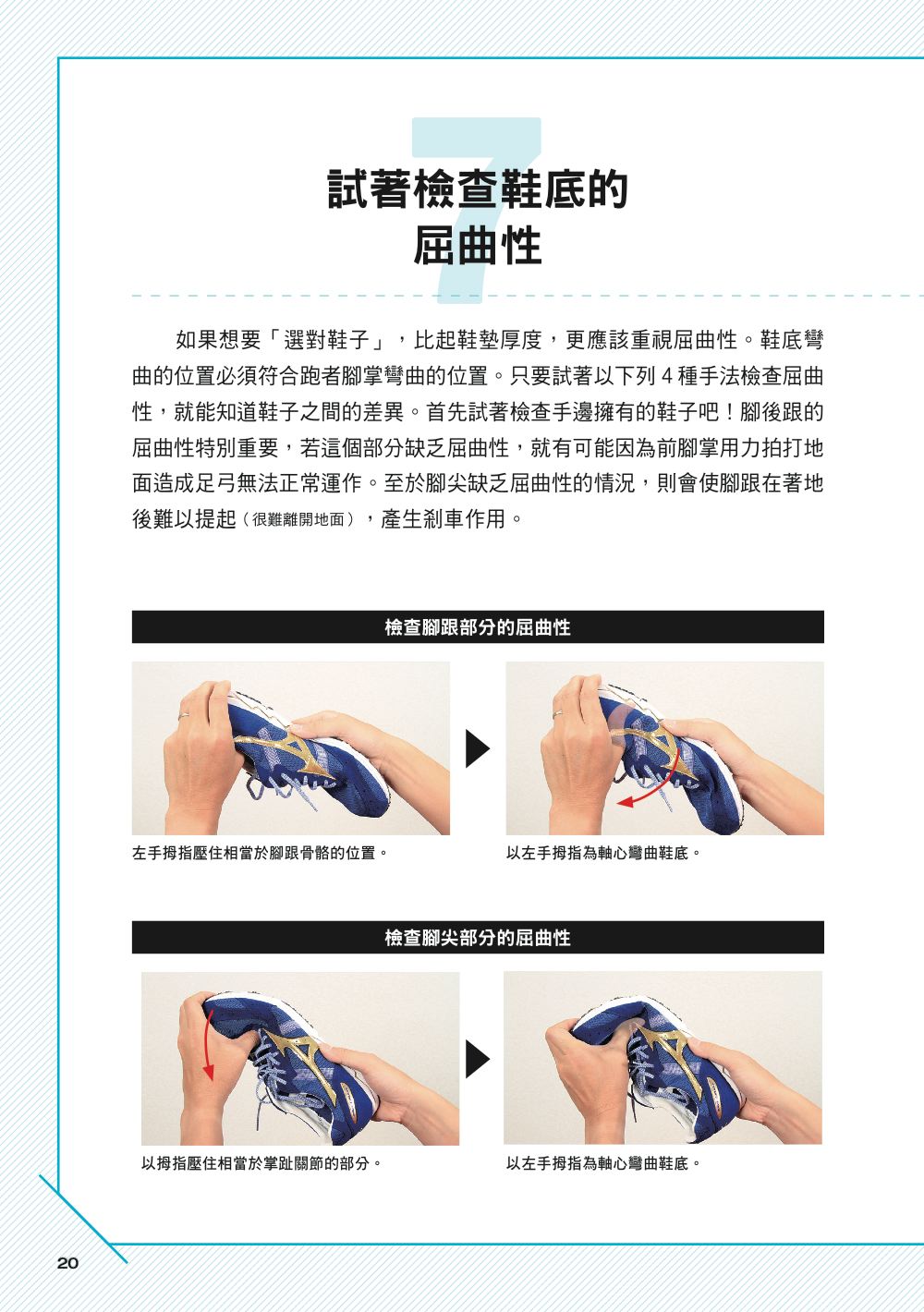 7

試著檢查鞋底的屈曲性

如果想要「選對鞋子」，比起鞋墊厚度，更應該重視屈曲性。鞋底彎曲的位置必須符合跑者腳掌彎曲的位置。只要試著以下列 4 種手法檢查屈曲性，就能知道鞋子之間的差異。首先試著檢查手邊擁有的鞋子吧！腳後跟的屈曲性特別重要，若這個部分缺乏屈曲性，就有可能因為前腳掌用力拍打地面造成足弓無法正常運作。至於腳尖缺乏屈曲性的情況，則會使腳跟在著地後難以提起（很難離開地面），產生剎車作用。

檢查腳跟部分的屈曲性

左手拇指壓住相當於腳跟骨骼的位置。

以左手拇指為軸心彎曲鞋底。

檢查腳尖部分的屈曲性

以拇指壓住相當於掌趾關節的部分。

以左手拇指為軸心彎曲鞋底。

20