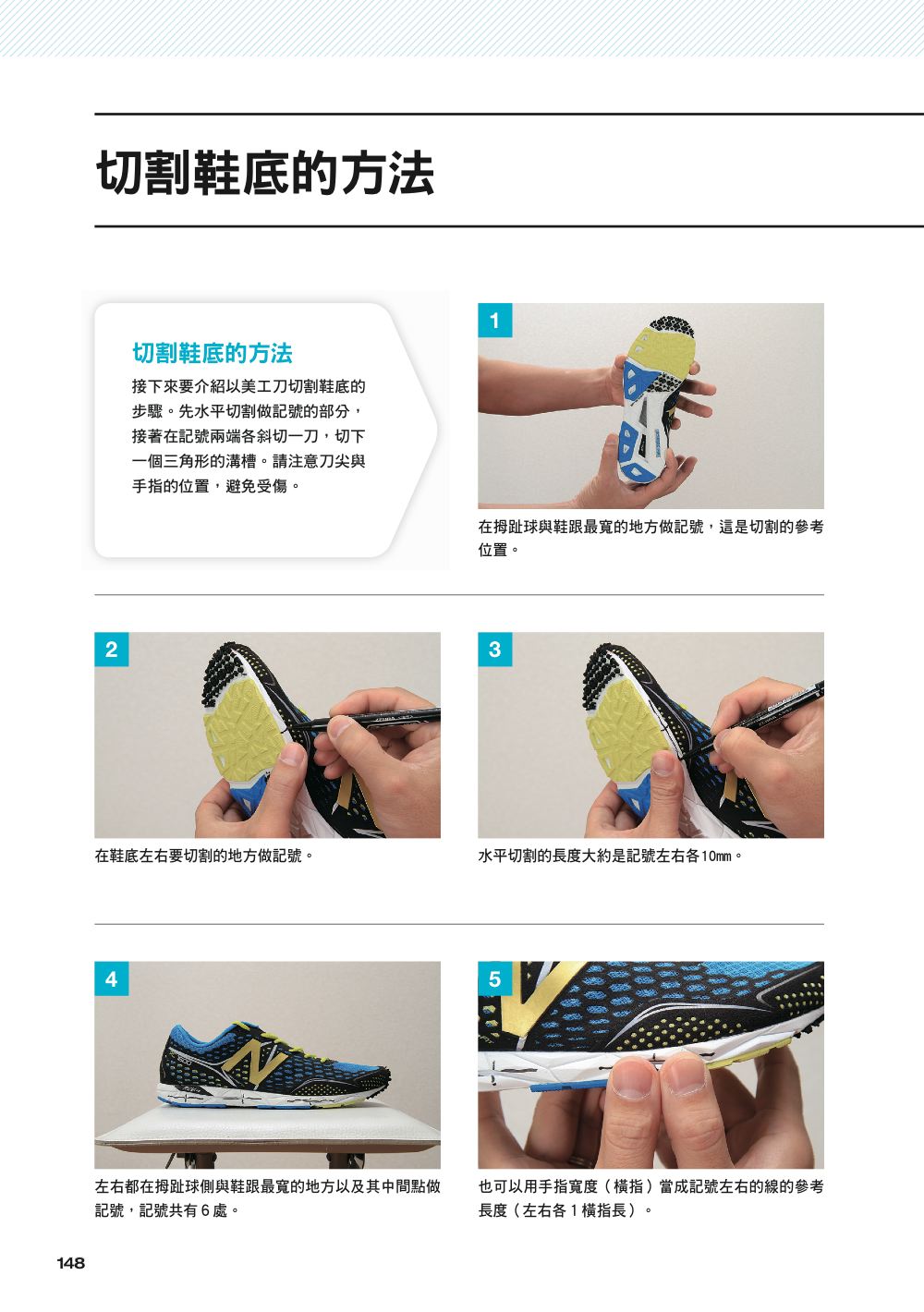 切割鞋底的方法

切割鞋底的方法

接下來要介紹以美工刀切割鞋底的步驟。先水平切割做記號的部分，接著在記號兩端各斜切一刀，切下一個三角形的溝槽。請注意刀尖與手指的位置，避免受傷。

1

在拇趾球與鞋跟最寬的地方做記號，這是切割的參考位置。

2

在鞋底左右要切割的地方做記號。

3

水平切割的長度大約是記號左右各10mm。

4

左右都在拇趾球側與鞋跟最寬的地方以及其中間點做記號，記號共有6處。

5

也可以用手指寬度（橫指）當成記號左右的線的參考長度（左右各１橫指長）。

148