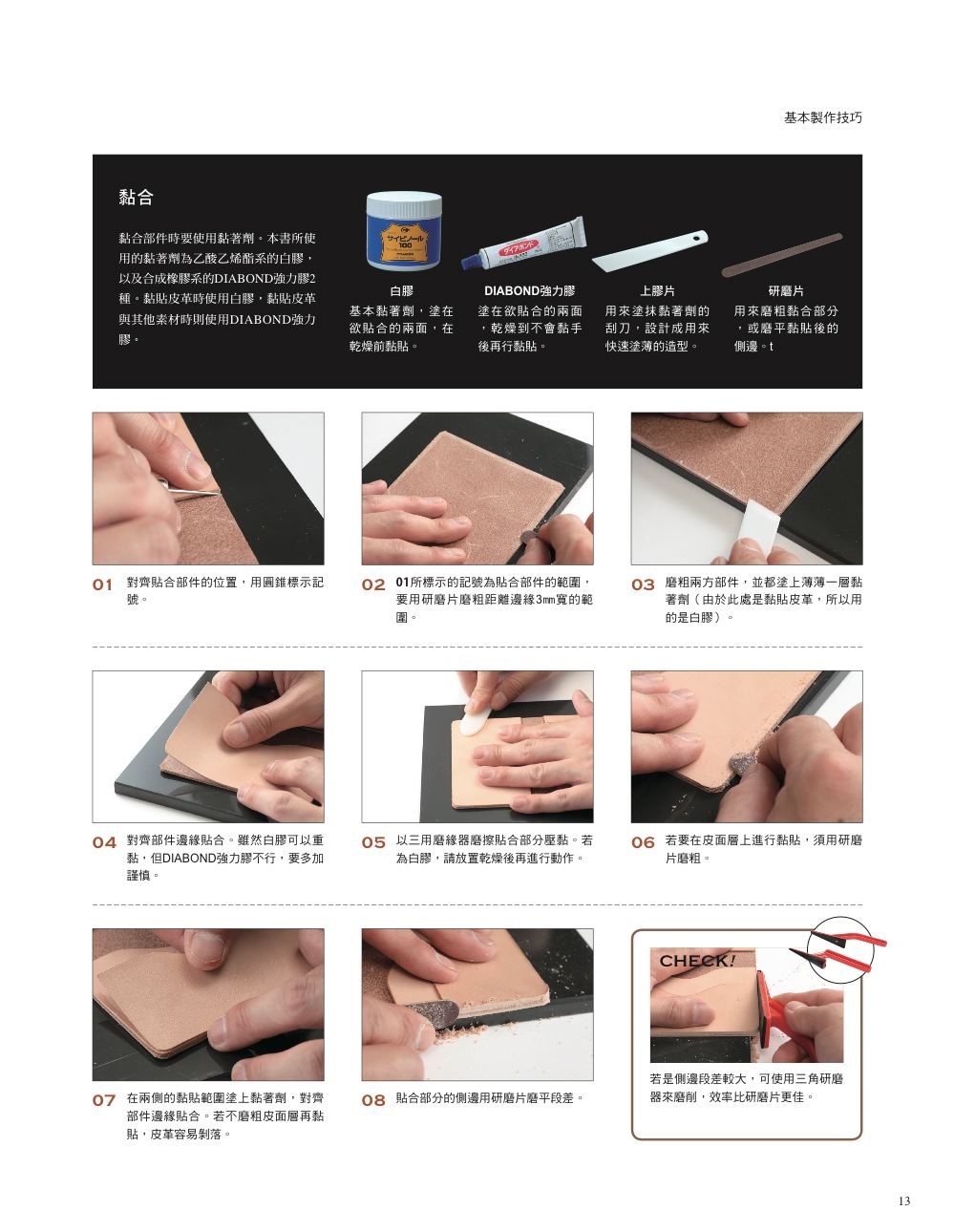 基本製作技巧

黏合

黏合部件時要使用黏著劑。本書所使用的黏著劑為乙酸乙烯酯系的白膠，以及合成橡膠系的DIABOND強力膠2種。黏貼皮革時使用白膠，黏貼皮革與其他素材時則使用DIABOND強力膠。

サイビノール 100

ダイアボンド

白膠
基本黏著劑，塗在欲貼合的兩面，在乾燥前黏貼。

DIABOND強力膠
塗在欲貼合的兩面，乾燥到不會黏手後再行黏貼。

上膠片
用來塗抹黏著劑的刮刀，設計成用來快速塗薄的造型。

研磨片
用來磨粗黏合部分，或磨平黏貼後的側邊。t

01 對齊貼合部件的位置，用圓錐標示記號。

02 01所標示的記號為貼合部件的範圍，要用研磨片磨粗距離邊緣3mm寬的範圍。

03 磨粗兩方部件，並都塗上薄薄一層黏著劑（由於此處是黏貼皮革，所以用的是白膠）。

04 對齊部件邊緣貼合。雖然白膠可以重黏，但DIABOND強力膠不行，要多加謹慎。

05 以三用磨緣器磨擦貼合部分壓黏。若為白膠，請放置乾燥後再進行動作。

06 若要在皮面層上進行黏貼，須用研磨片磨粗。

07 在兩側的黏貼範圍塗上黏著劑，對齊部件邊緣貼合。若不磨粗皮面層再黏貼，皮革容易剝落。

08 貼合部分的側邊用研磨片磨平段差。

CHECK!
若是側邊段差較大，可使用三角研磨器來磨削，效率比研磨片更佳。

13