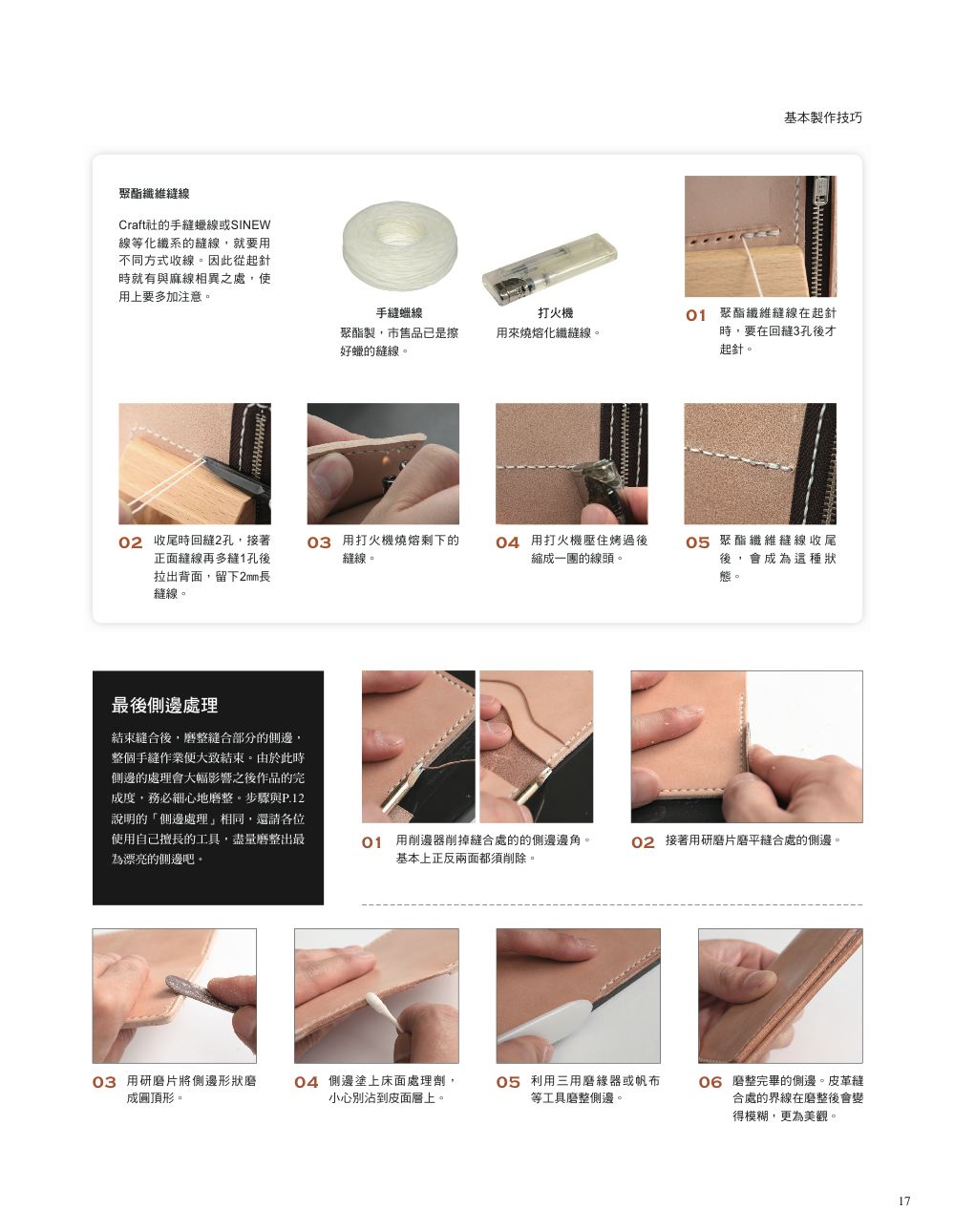 基本製作技巧

聚酯纖維縫線

Craft社的手縫蠟線或SINEW線等化纖系的縫線，就要用不同方式收線。因此從起針時就有與麻線相異之處，使用上要多加注意。

手縫蠟線
聚酯製，市售品已是擦好蠟的縫線。

打火機
用來燒熔化纖縫線。

01 聚酯纖維縫線在起針時，要在回縫3孔後才起針。

02 收尾時回縫2孔，接著正面縫線再多縫1孔後拉出背面，留下2㎜長縫線。

03 用打火機燒熔剩下的縫線。

04 用打火機壓住烤過後縮成一團的線頭。

05 聚酯纖維縫線收尾後，會成為這種狀態。

最後側邊處理

結束縫合後，磨整縫合部分的側邊，整個手縫作業便大致結束。由於此時側邊的處理會大幅影響之後作品的完成度，務必細心地磨整。步驟與P.12說明的「側邊處理」相同，還請各位使用自己擅長的工具，盡量磨整出最為漂亮的側邊吧。

01 用削邊器削掉縫合處的的側邊邊角。基本上正反兩面都須削除。

02 接著用研磨片磨平縫合處的側邊。

03 用研磨片將側邊形狀磨成圓頂形。

04 側邊塗上床面處理劑，小心別沾到皮面層上。

05 利用三用磨緣器或帆布等工具磨整側邊。

06 磨整完畢的側邊。皮革縫合處的界線在磨整後會變得模糊，更為美觀。

17