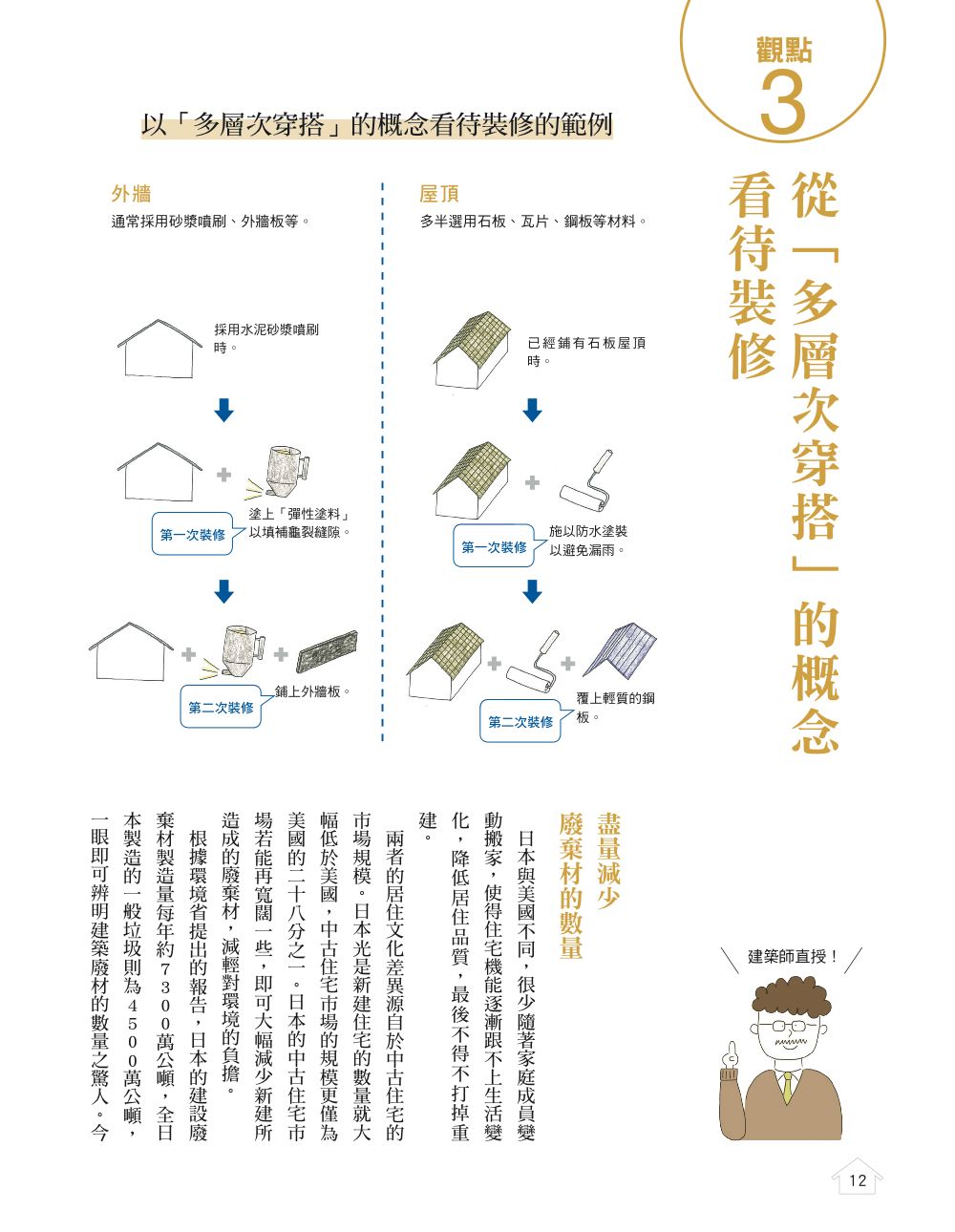 觀點 3

從「多層次穿搭」的概念看待裝修

以「多層次穿搭」的概念看待裝修的範例

外牆
通常採用砂漿噴刷、外牆板等。

採用水泥砂漿噴刷時。

第一次裝修
塗上「彈性塗料」以填補龜裂縫隙。

第二次裝修
鋪上外牆板。

屋頂
多半選用石板、瓦片、鋼板等材料。

已經鋪有石板屋頂時。

第一次裝修
施以防水塗裝以避免漏雨。

第二次裝修
覆上輕質的鋼板。

盡量減少廢棄材的數量

日本與美國不同，很少隨著家庭成員變動搬家，使得住宅機能逐漸跟不上生活變化，降低居住品質，最後不得不打掉重建。

兩者的居住文化差異源自於中古住宅的市場規模。日本光是新建住宅的數量就大幅低於美國，中古住宅市場的規模更僅為美國的二十八分之一。日本的中古住宅市場若能再寬闊一些，即可大幅減少新建所造成的廢棄材，減輕對環境的負擔。

根據環境省提出的報告，日本的建設廢棄材製造量每年約7300萬公噸，全日本製造的一般垃圾則為4500萬公噸，一眼即可辨明建築廢材的數量之驚人。今

建築師直授！

12