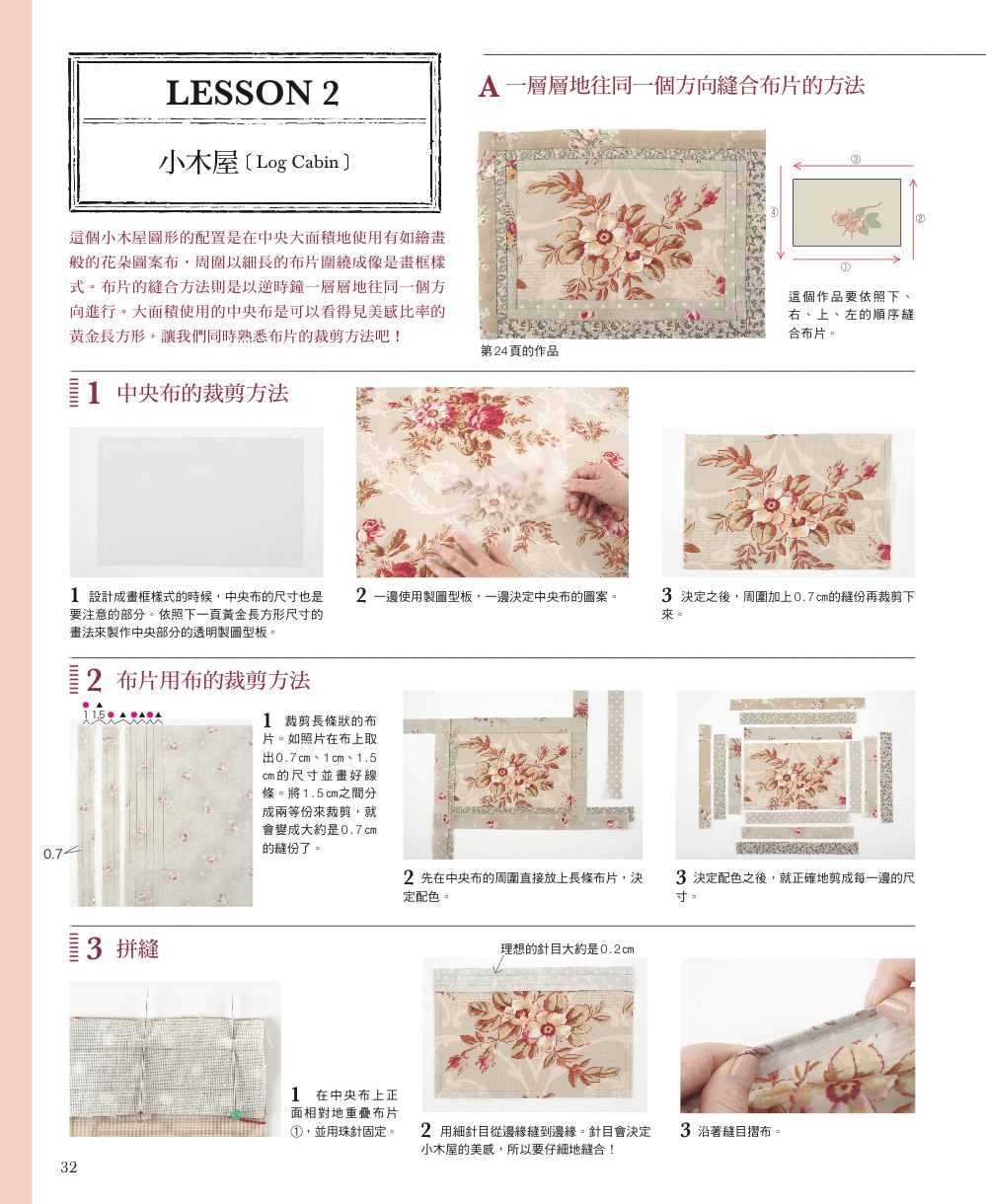 LESSON 2

小木屋〔Log Cabin〕

這個小木屋圖形的配置是在中央大面積地使用有如繪畫般的花朵圖案布，周圍以細長的布片圍繞成像是畫框樣式。布片的縫合方法則是以逆時鐘一層層地往同一個方向進行。大面積使用的中央布是可以看得見美感比率的黃金長方形。讓我們同時熟悉布片的裁剪方法吧！

A 一層層地往同一個方向縫合布片的方法

第24頁的作品

③
④
②
①

這個作品要依照下、右、上、左的順序縫合布片。

1 中央布的裁剪方法

1 設計成畫框樣式的時候，中央布的尺寸也是要注意的部分。依照下一頁黃金長方形尺寸的畫法來製作中央部分的透明製圖型板。

2 一邊使用製圖型板，一邊決定中央布的圖案。

3 決定之後，周圍加上0.7cm的縫份再裁剪下來。

2 布片用布的裁剪方法

1 1.5

0.7

1 裁剪長條狀的布片。如照片在布上取出0.7cm、1cm、1.5cm的尺寸並畫好線條。將1.5cm之間分成兩等份來裁剪，就會變成大約是0.7cm的縫份了。

2 先在中央布的周圍直接放上長條布片，決定配色。

3 決定配色之後，就正確地剪成每一邊的尺寸。

3 拼縫

1 在中央布上正面相對地重疊布片①，並用珠針固定。

理想的針目大約是0.2cm

2 用細針目從邊緣縫到邊緣。針目會決定小木屋的美感，所以要仔細地縫合！

3 沿著縫目摺布。

32