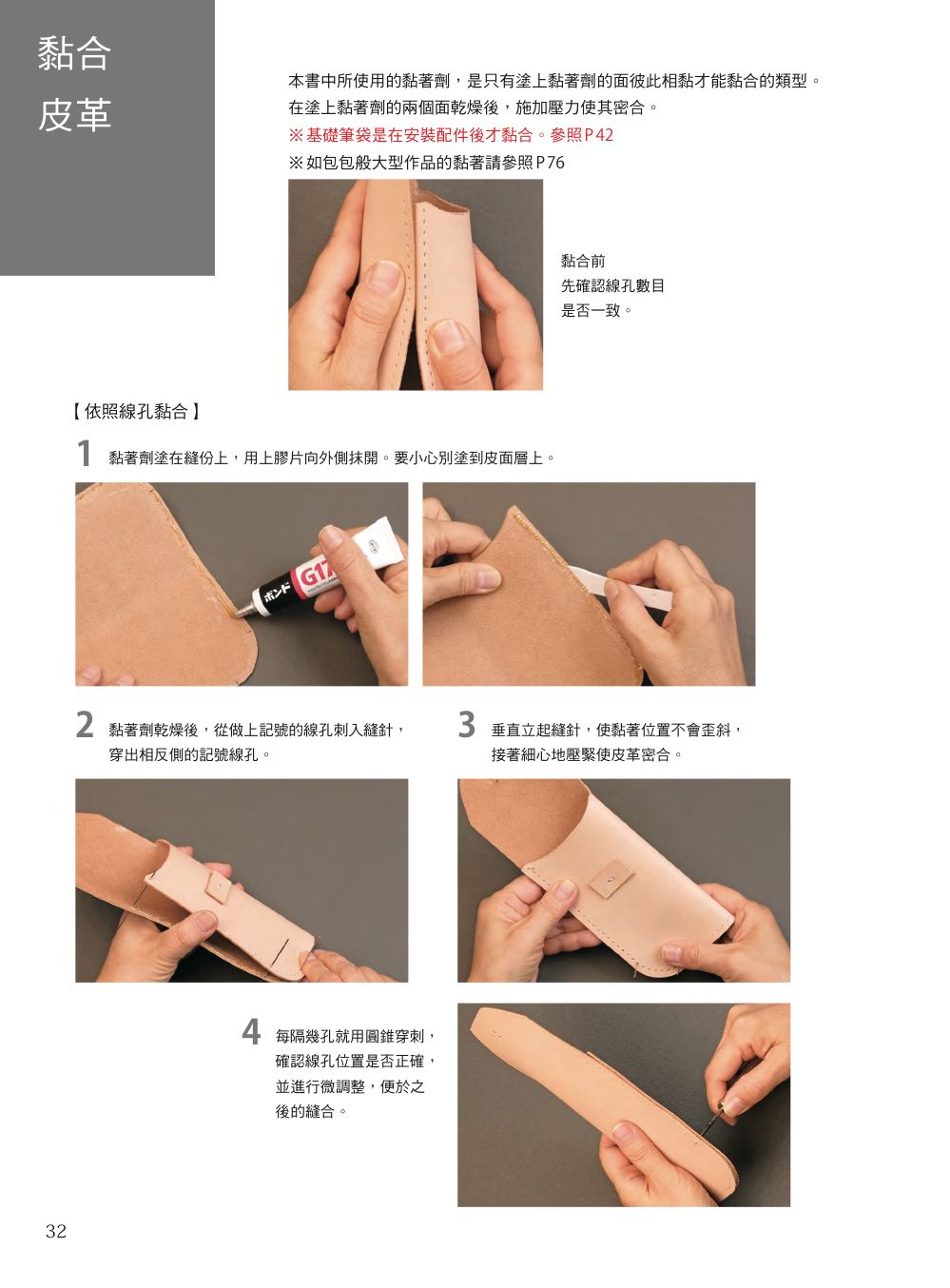 黏合
皮革

本書中所使用的黏著劑，是只有塗上黏著劑的面彼此相黏才能黏合的類型。
在塗上黏著劑的兩個面乾燥後，施加壓力使其密合。
※基礎筆袋是在安裝配件後才黏合。參照P42
※如包包般大型作品的黏著請參照P76

黏合前
先確認線孔數目
是否一致。

【依照線孔黏合】

1 黏著劑塗在縫份上，用上膠片向外側抹開。要小心別塗到皮面層上。

ボンド G17

2 黏著劑乾燥後，從做上記號的線孔刺入縫針，穿出相反側的記號線孔。

3 垂直立起縫針，使黏著位置不會歪斜，接著細心地壓緊使皮革密合。

4 每隔幾孔就用圓錐穿刺，確認線孔位置是否正確，並進行微調整，便於之後的縫合。

32