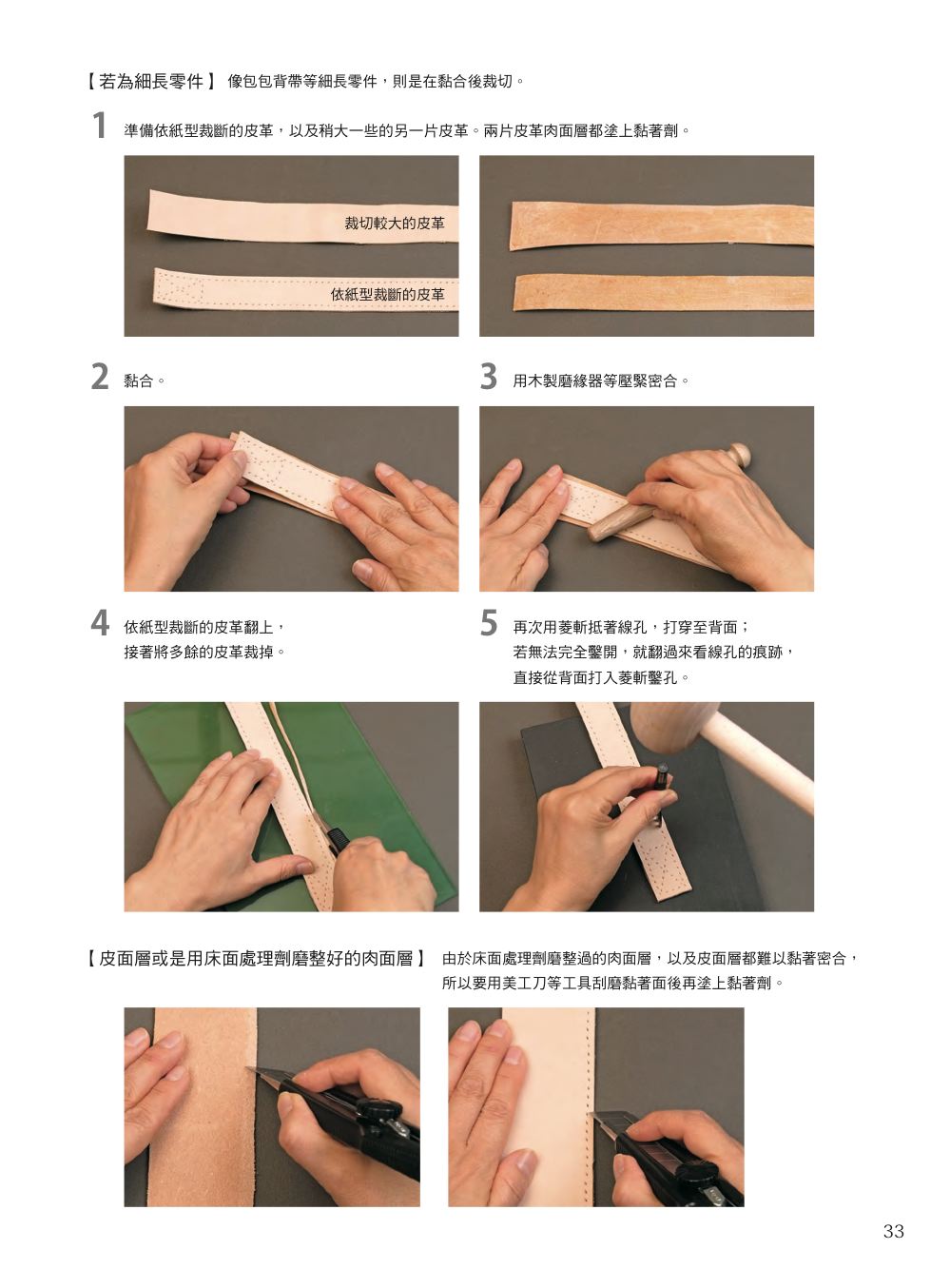 【若為細長零件】 像包包背帶等細長零件，則是在黏合後裁切。

1 準備依紙型裁斷的皮革，以及稍大一些的另一片皮革。兩片皮革肉面層都塗上黏著劑。

裁切較大的皮革

依紙型裁斷的皮革

2 黏合。

3 用木製磨緣器等壓緊密合。

4 依紙型裁斷的皮革翻上，接著將多餘的皮革裁掉。

5 再次用菱斬抵著線孔，打穿至背面；若無法完全鑿開，就翻過來看線孔的痕跡，直接從背面打入菱斬鑿孔。

【皮面層或是用床面處理劑磨整好的肉面層】 由於床面處理劑磨整過的肉面層，以及皮面層都難以黏著密合，所以要用美工刀等工具刮磨黏著面後再塗上黏著劑。

33