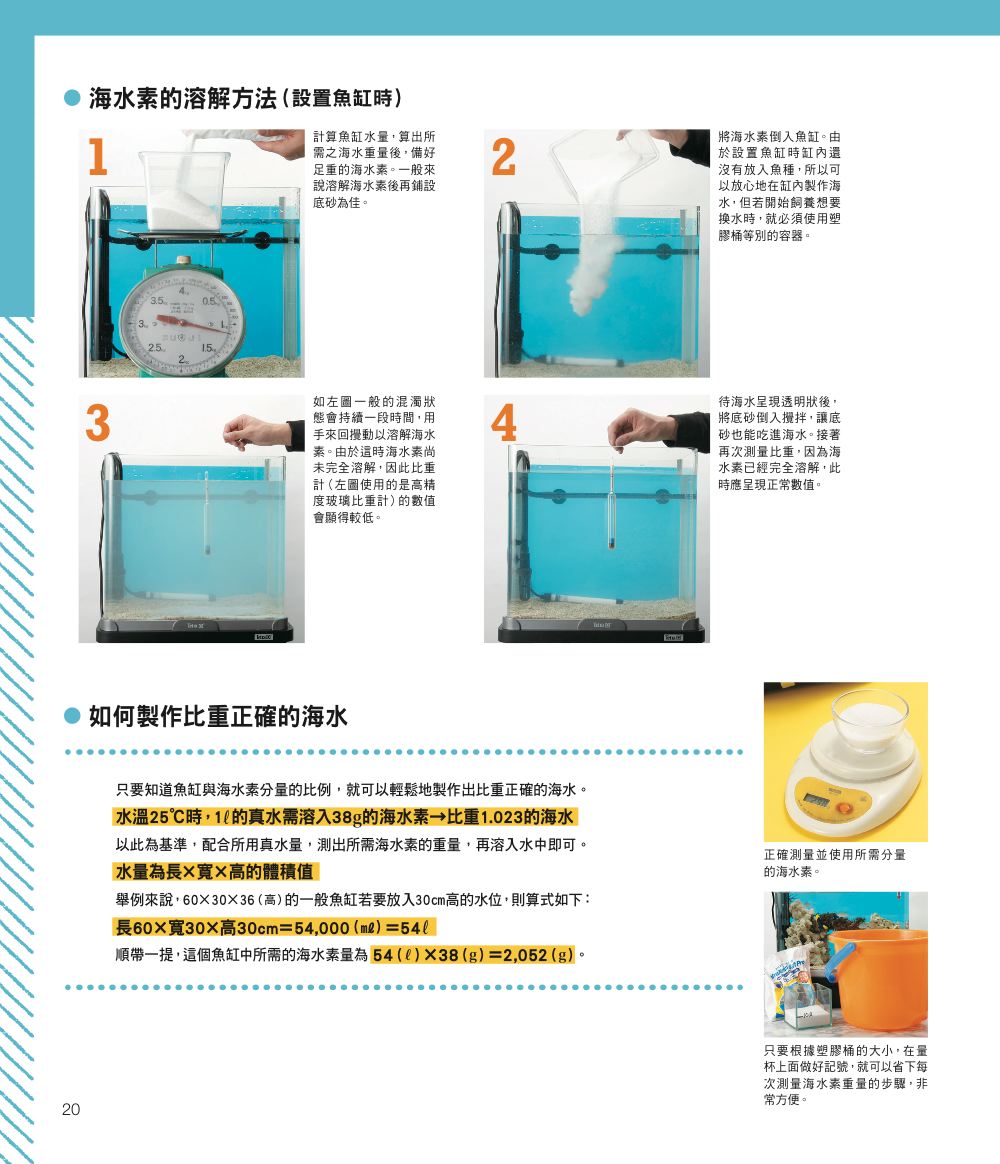 ● 海水素的溶解方法（設置魚缸時）

1

計算魚缸水量，算出所需之海水重量後，備好足重的海水素。一般來說溶解海水素後再鋪設底砂為佳。

2

將海水素倒入魚缸。由於設置魚缸時缸內還沒有放入魚種，所以可以放心地在缸內製作海水，但若開始飼養想要換水時，就必須使用塑膠桶等別的容器。

3

如左圖一般的混濁狀態會持續一段時間，用手來回攪動以溶解海水素。由於這時海水素尚未完全溶解，因此比重計（左圖使用的是高精度玻璃比重計）的數值會顯得較低。

4

待海水呈現透明狀後，將底砂倒入攪拌，讓底砂也能吃進海水。接著再次測量比重，因為海水素已經完全溶解，此時應呈現正常數值。

● 如何製作比重正確的海水

只要知道魚缸與海水素分量的比例，就可以輕鬆地製作出比重正確的海水。

水溫25℃時，1ℓ的真水需溶入38g的海水素→比重1.023的海水

以此為基準，配合所用真水量，測出所需海水素的重量，再溶入水中即可。

水量為長×寬×高的體積值

舉例來說，60×30×36（高）的一般魚缸若要放入30cm高的水位，則算式如下：

長60×寬30×高30cm＝54,000（mℓ）＝54ℓ

順帶一提，這個魚缸中所需的海水素量為 54（ℓ）×38（g）＝2,052（g）。

正確測量並使用所需分量的海水素。

只要根據塑膠桶的大小，在量杯上面做好記號，就可以省下每次測量海水素重量的步驟，非常方便。

20