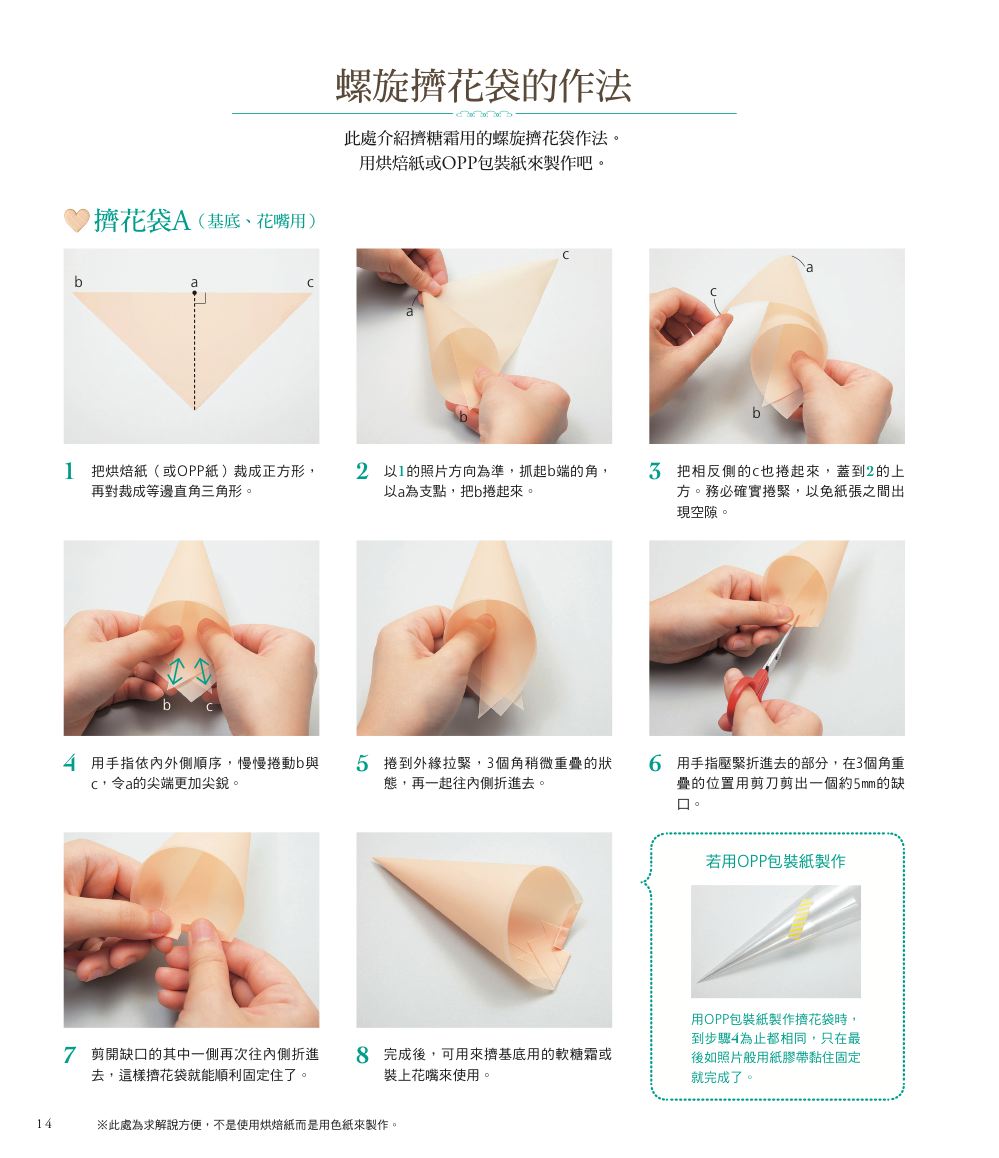 螺旋擠花袋的作法

此處介紹擠糖霜用的螺旋擠花袋作法。
用烘焙紙或OPP包裝紙來製作吧。

擠花袋A（基底、花嘴用）

b a c

1 把烘焙紙（或OPP紙）裁成正方形，再對裁成等邊直角三角形。

c a b

2 以1的照片方向為準，抓起b端的角，以a為支點，把b捲起來。

a c b

3 把相反側的c也捲起來，蓋到2的上方。務必確實捲緊，以免紙張之間出現空隙。

b c

4 用手指依內外側順序，慢慢捲動b與c，令a的尖端更加尖銳。

5 捲到外緣拉緊，3個角稍微重疊的狀態，再一起往內側折進去。

6 用手指壓緊折進去的部分，在3個角重疊的位置用剪刀剪出一個約5㎜的缺口。

7 剪開缺口的其中一側再次往內側折進去，這樣擠花袋就能順利固定住了。

8 完成後，可用來擠基底用的軟糖霜或裝上花嘴來使用。

若用OPP包裝紙製作

用OPP包裝紙製作擠花袋時，到步驟4為止都相同，只在最後如照片般用紙膠帶黏住固定就完成了。

14

※此處為求解說方便，不是使用烘焙紙而是用色紙來製作。