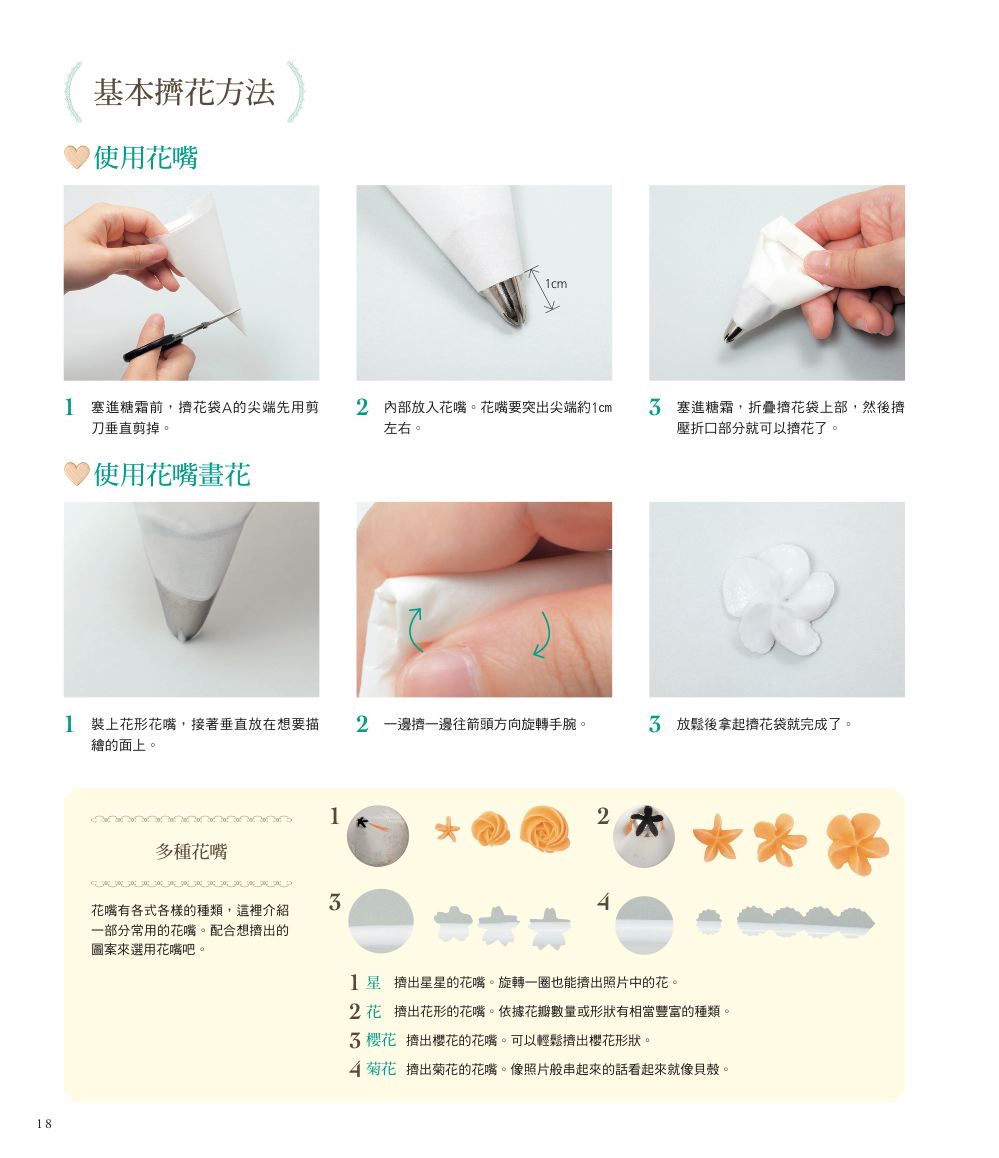 基本擠花方法

使用花嘴

1cm

1 塞進糖霜前，擠花袋A的尖端先用剪刀垂直剪掉。

2 內部放入花嘴。花嘴要突出尖端約1cm左右。

3 塞進糖霜，折疊擠花袋上部，然後擠壓折口部分就可以擠花了。

使用花嘴畫花

1 裝上花形花嘴，接著垂直放在想要描繪的面上。

2 一邊擠一邊往箭頭方向旋轉手腕。

3 放鬆後拿起擠花袋就完成了。

多種花嘴

花嘴有各式各樣的種類，這裡介紹一部分常用的花嘴。配合想擠出的圖案來選用花嘴吧。

1

2

3

4

1 星 擠出星星的花嘴。旋轉一圈也能擠出照片中的花。

2 花 擠出花形的花嘴。依據花瓣數量或形狀有相當豐富的種類。

3 櫻花 擠出櫻花的花嘴。可以輕鬆擠出櫻花形狀。

4 菊花 擠出菊花的花嘴。像照片般串起來的話看起來就像貝殼。

18