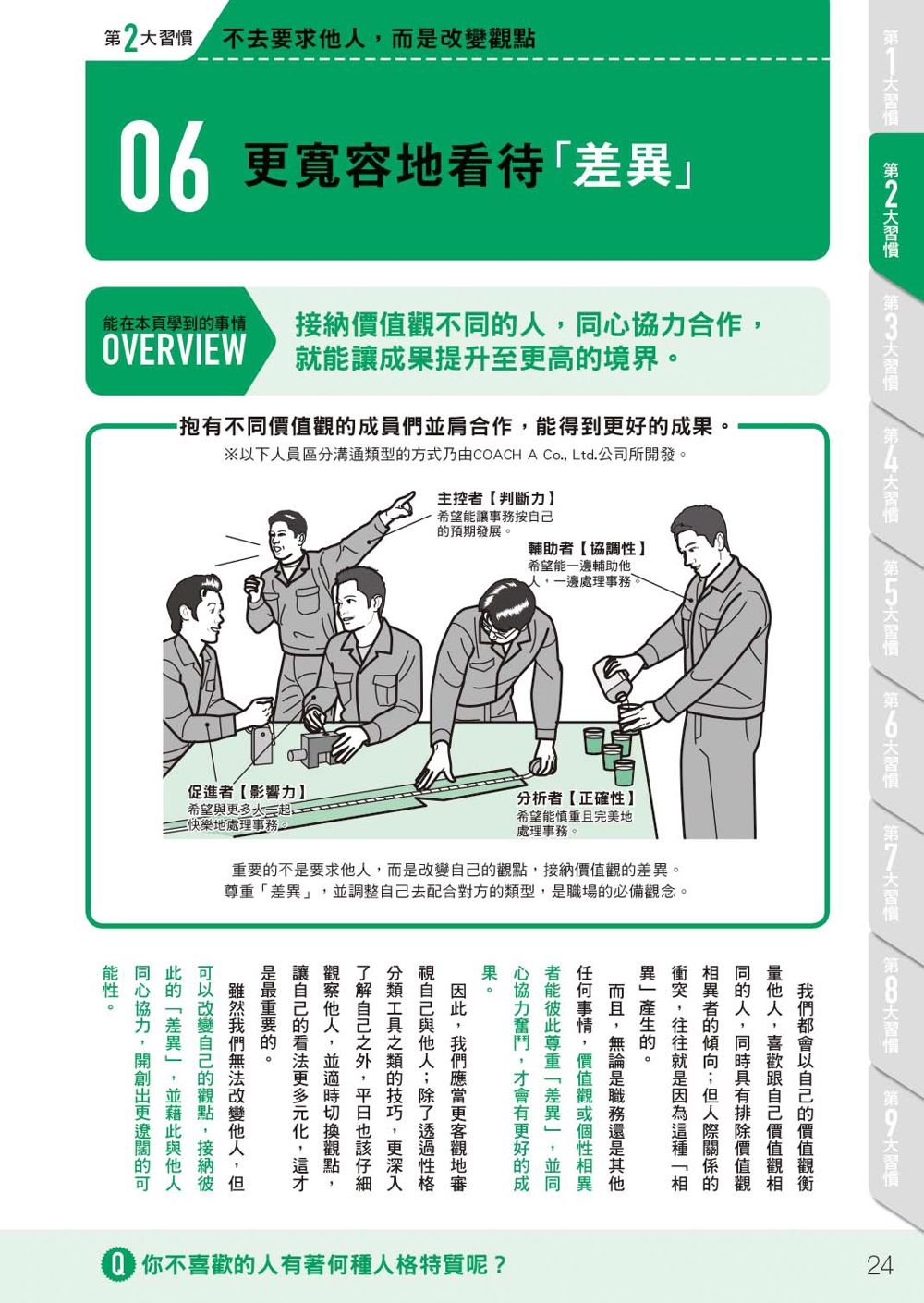 第2大習慣　不去要求他人，而是改變觀點

06 更寬容地看待「差異」

能在本頁學到的事情
OVERVIEW

接納價值觀不同的人，同心協力合作，就能讓成果提升至更高的境界。

抱有不同價值觀的成員們並肩合作，能得到更好的成果。

※以下人員區分溝通類型的方式乃由COACH A Co., Ltd.公司所開發。

主控者【判斷力】
希望能讓事務按自己的預期發展。

輔助者【協調性】
希望能一邊輔助他人，一邊處理事務。

促進者【影響力】
希望與更多人一起快樂地處理事務。

分析者【正確性】
希望能慎重且完美地處理事務。

重要的不是要求他人，而是改變自己的觀點，接納價值觀的差異。
尊重「差異」，並調整自己去配合對方的類型，是職場的必備觀念。

我們都會以自己的價值觀衡量他人，喜歡跟自己價值觀相同的人，同時具有排除價值觀相異者的傾向；但人際關係的衝突，往往就是因為這種「相異」產生的。

而且，無論是職務還是其他任何事情，價值觀或個性相異者能彼此尊重「差異」，並同心協力奮鬥，才會有更好的成果。

因此，我們應當更客觀地審視自己與他人；除了透過性格分類工具之類的技巧，更深入了解自己之外，平日也該仔細觀察他人，並適時切換觀點，讓自己的看法更多元化，這才是最重要的。

雖然我們無法改變他人，但可以改變自己的觀點，接納彼此的「差異」，並藉此與他人同心協力，開創出更遼闊的可能性。

Q 你不喜歡的人有著何種人格特質呢？

24

第1大習慣
第2大習慣
第3大習慣
第4大習慣
第5大習慣
第6大習慣
第7大習慣
第8大習慣
第9大習慣