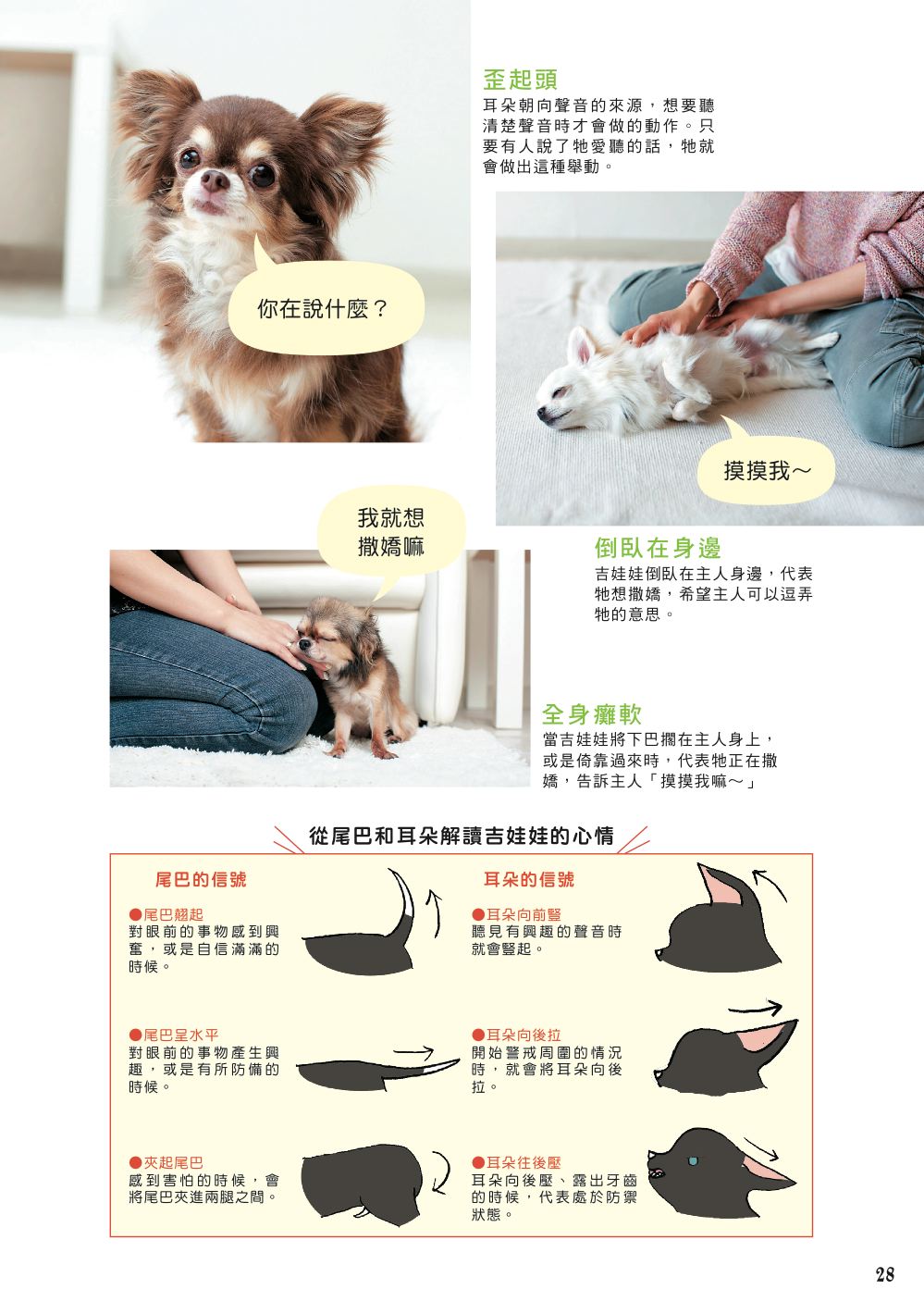 歪起頭
耳朵朝向聲音的來源，想要聽清楚聲音時才會做的動作。只要有人說了牠愛聽的話，牠就會做出這種舉動。

你在說什麼？

摸摸我～

我就想撒嬌嘛

倒臥在身邊
吉娃娃倒臥在主人身邊，代表牠想撒嬌，希望主人可以逗弄牠的意思。

全身癱軟
當吉娃娃將下巴擱在主人身上，或是倚靠過來時，代表牠正在撒嬌，告訴主人「摸摸我嘛～」

從尾巴和耳朵解讀吉娃娃的心情

尾巴的信號

●尾巴翹起
對眼前的事物感到興奮，或是自信滿滿的時候。

●尾巴呈水平
對眼前的事物產生興趣，或是有所防備的時候。

●夾起尾巴
感到害怕的時候，會將尾巴夾進兩腿之間。

耳朵的信號

●耳朵向前豎
聽見有興趣的聲音時就會豎起。

●耳朵向後拉
開始警戒周圍的情況時，就會將耳朵向後拉。

●耳朵往後壓
耳朵向後壓、露出牙齒的時候，代表處於防禦狀態。

28