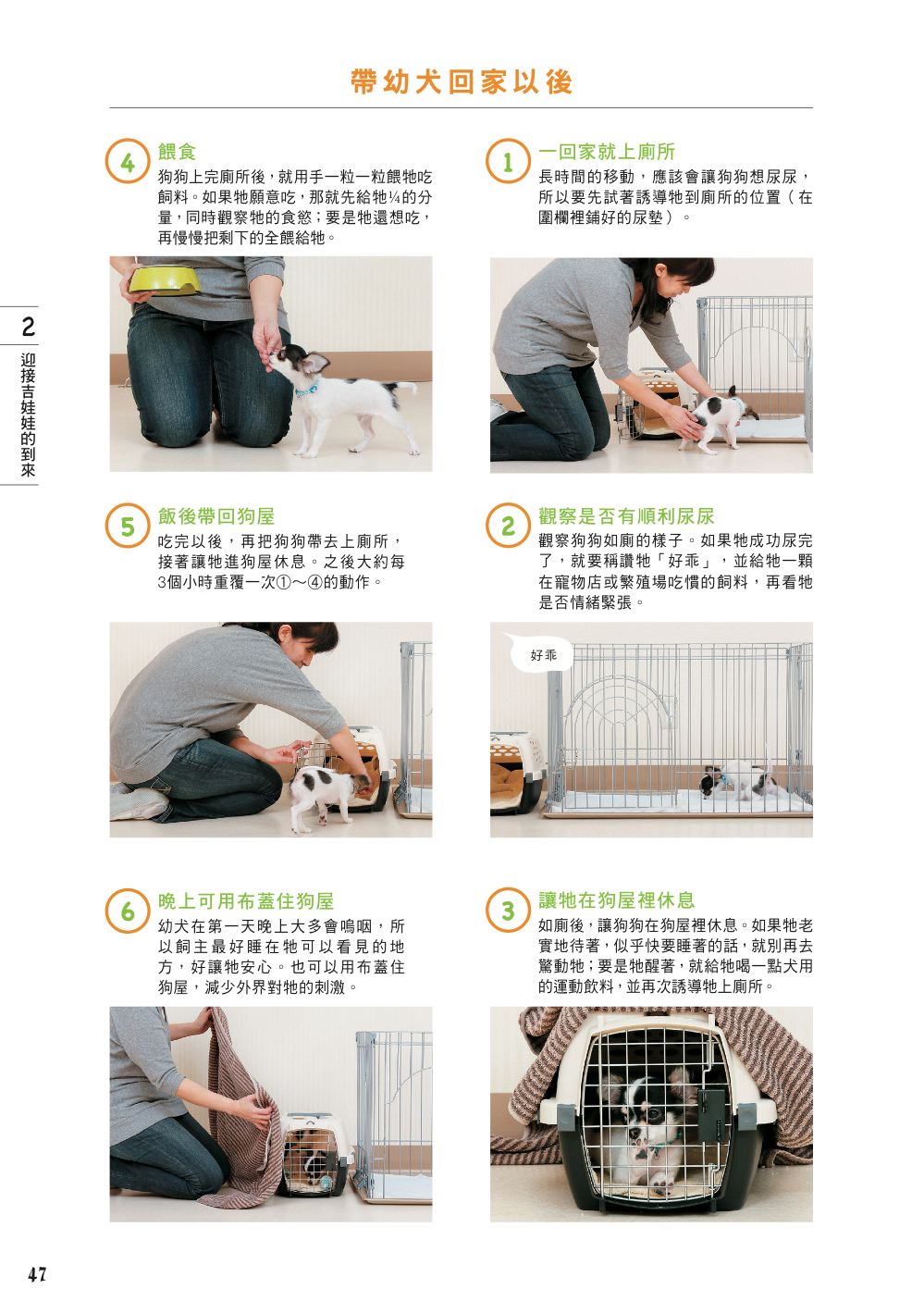 帶幼犬回家以後

2
迎接吉娃娃的到來

1
一回家就上廁所
長時間的移動，應該會讓狗狗想尿尿，所以要先試著誘導牠到廁所的位置（在圍欄裡鋪好的尿墊）。

2
觀察是否有順利尿尿
觀察狗狗如廁的樣子。如果牠成功尿完了，就要稱讚牠「好乖」，並給牠一顆在寵物店或繁殖場吃慣的飼料，再看牠是否情緒緊張。

好乖

3
讓牠在狗屋裡休息
如廁後，讓狗狗在狗屋裡休息。如果牠老實地待著，似乎快要睡著的話，就別再去驚動牠；要是牠醒著，就給牠喝一點犬用的運動飲料，並再次誘導牠上廁所。

4
餵食
狗狗上完廁所後，就用手一粒一粒餵牠吃飼料。如果牠願意吃，那就先給牠¼的分量，同時觀察牠的食慾；要是牠還想吃，再慢慢把剩下的全餵給牠。

5
飯後帶回狗屋
吃完以後，再把狗狗帶去上廁所，接著讓牠進狗屋休息。之後大約每3個小時重覆一次①～④的動作。

6
晚上可用布蓋住狗屋
幼犬在第一天晚上大多會嗚咽，所以飼主最好睡在牠可以看見的地方，好讓牠安心。也可以用布蓋住狗屋，減少外界對牠的刺激。

47