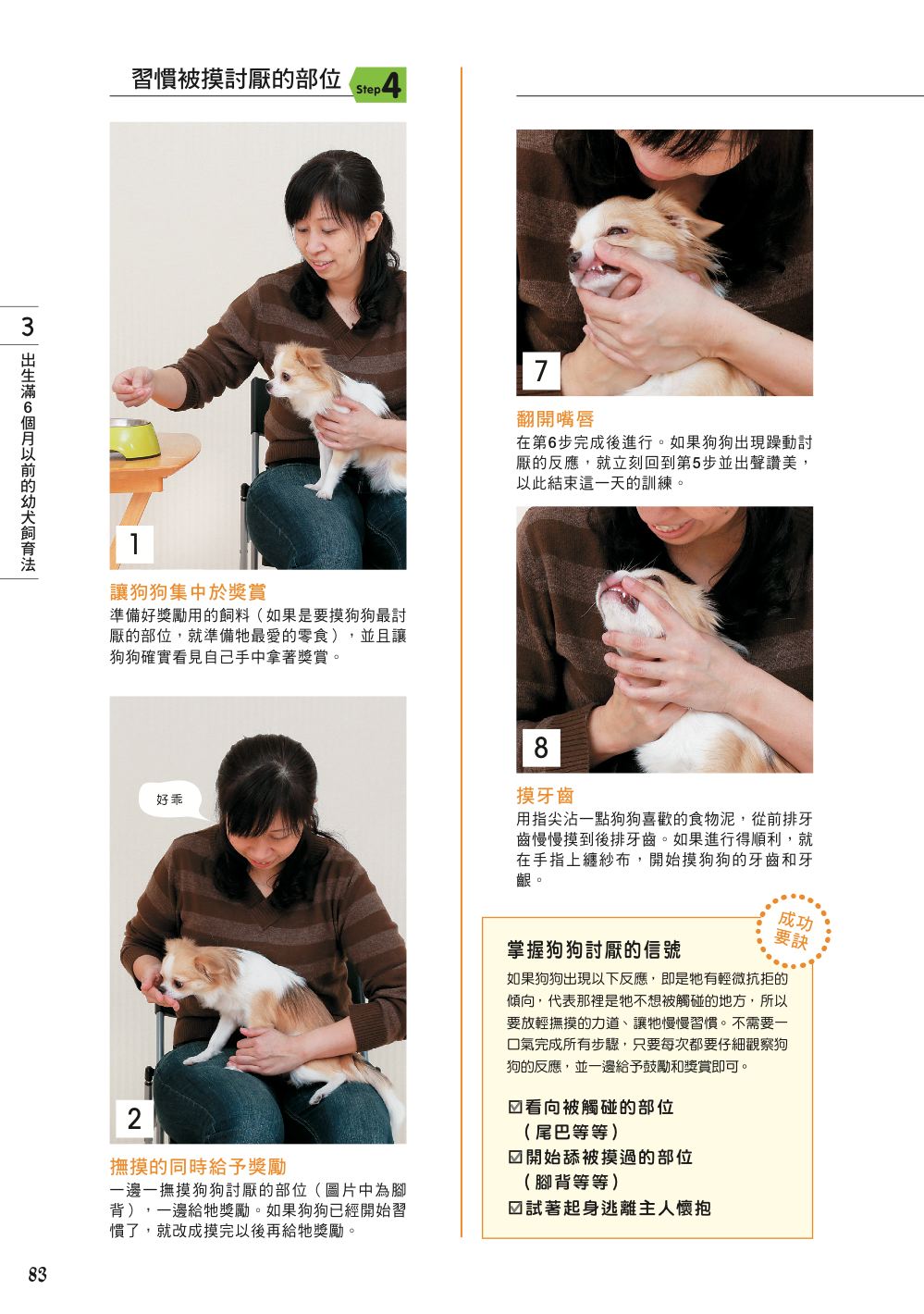 習慣被摸討厭的部位 Step 4

3 出生滿6個月以前的幼犬飼育法

1

讓狗狗集中於獎賞
準備好獎勵用的飼料（如果是要摸狗狗最討厭的部位，就準備牠最愛的零食），並且讓狗狗確實看見自己手中拿著獎賞。

好乖

2

撫摸的同時給予獎勵
一邊一撫摸狗狗討厭的部位（圖片中為腳背），一邊給牠獎勵。如果狗狗已經開始習慣了，就改成摸完以後再給牠獎勵。

7

翻開嘴唇
在第6步完成後進行。如果狗狗出現躁動討厭的反應，就立刻回到第5步並出聲讚美，以此結束這一天的訓練。

8

摸牙齒
用指尖沾一點狗狗喜歡的食物泥，從前排牙齒慢慢摸到後排牙齒。如果進行得順利，就在手指上纏紗布，開始摸狗狗的牙齒和牙齦。

成功要訣

掌握狗狗討厭的信號
如果狗狗出現以下反應，即是牠有輕微抗拒的傾向，代表那裡是牠不想被觸碰的地方，所以要放輕撫摸的力道、讓牠慢慢習慣。不需要一口氣完成所有步驟，只要每次都要仔細觀察狗狗的反應，並一邊給予鼓勵和獎賞即可。

☑看向被觸碰的部位（尾巴等等）
☑開始舔被摸過的部位（腳背等等）
☑試著起身逃離主人懷抱

83