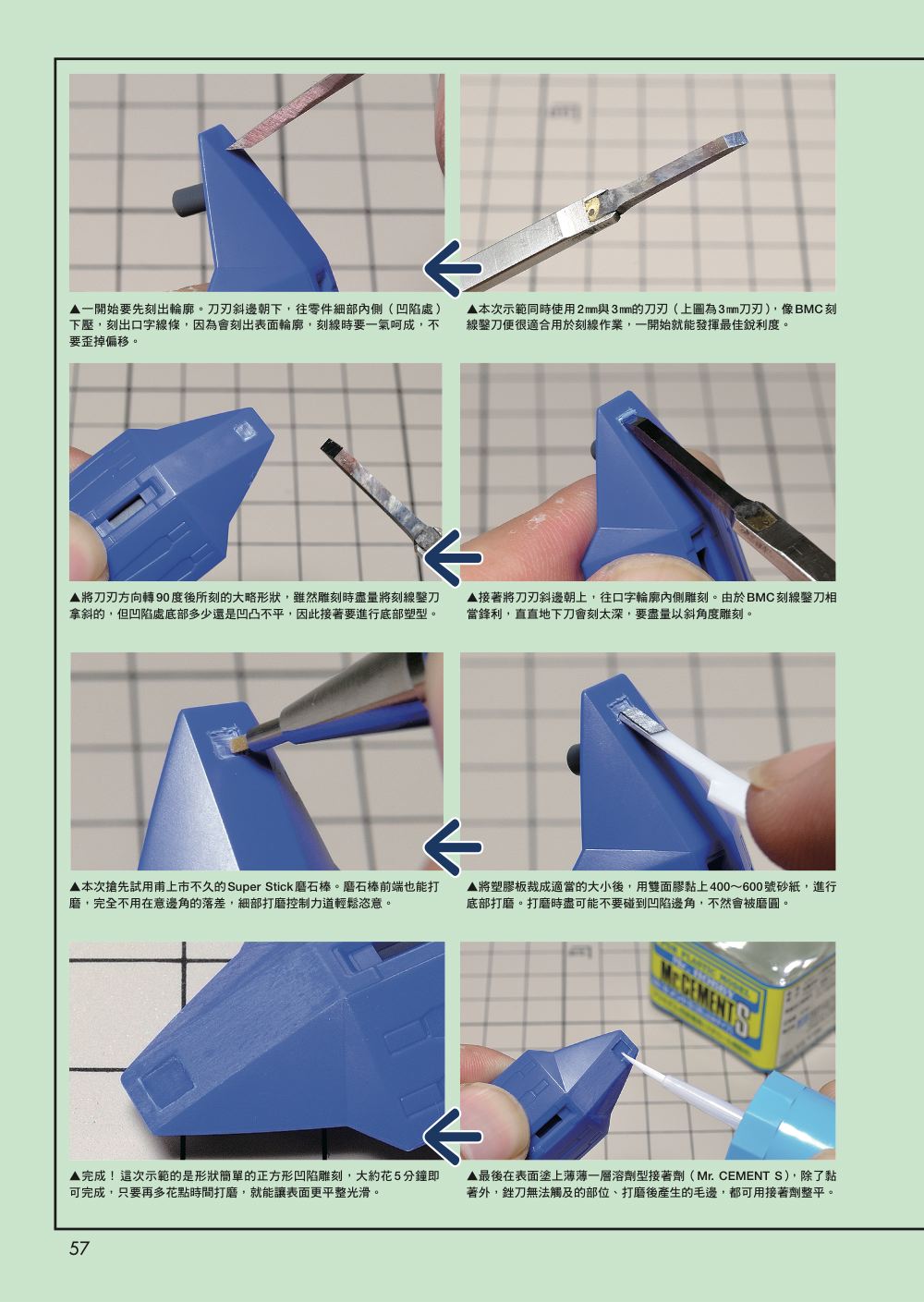 ▲一開始要先刻出輪廓。刀刃斜邊朝下，往零件細部內側（凹陷處）下壓，刻出口字線條，因為會刻出表面輪廓，刻線時要一氣呵成，不要歪掉偏移。

▲本次示範同時使用2㎜與3㎜的刀刃（上圖為3㎜刀刃），像BMC刻線鑿刀便很適合用於刻線作業，一開始就能發揮最佳銳利度。

▲將刀刃方向轉90度後所刻的大略形狀，雖然雕刻時盡量將刻線鑿刀拿斜的，但凹陷處底部多少還是凹凸不平，因此接著要進行底部塑型。

▲接著將刀刃斜邊朝上，往口字輪廓內側雕刻。由於BMC刻線鑿刀相當鋒利，直直地下刀會刻太深，要盡量以斜角度雕刻。

▲本次搶先試用甫上市不久的Super Stick磨石棒。磨石棒前端也能打磨，完全不用在意邊角的落差，細部打磨控制力道輕鬆恣意。

▲將塑膠板裁成適當的大小後，用雙面膠黏上400～600號砂紙，進行底部打磨。打磨時盡可能不要碰到凹陷邊角，不然會被磨圓。

Mr.CEMENT S

▲完成！這次示範的是形狀簡單的正方形凹陷雕刻，大約花5分鐘即可完成，只要再多花點時間打磨，就能讓表面更平整光滑。

▲最後在表面塗上薄薄一層溶劑型接著劑（Mr. CEMENT S），除了黏著外，銼刀無法觸及的部位、打磨後產生的毛邊，都可用接著劑整平。

57