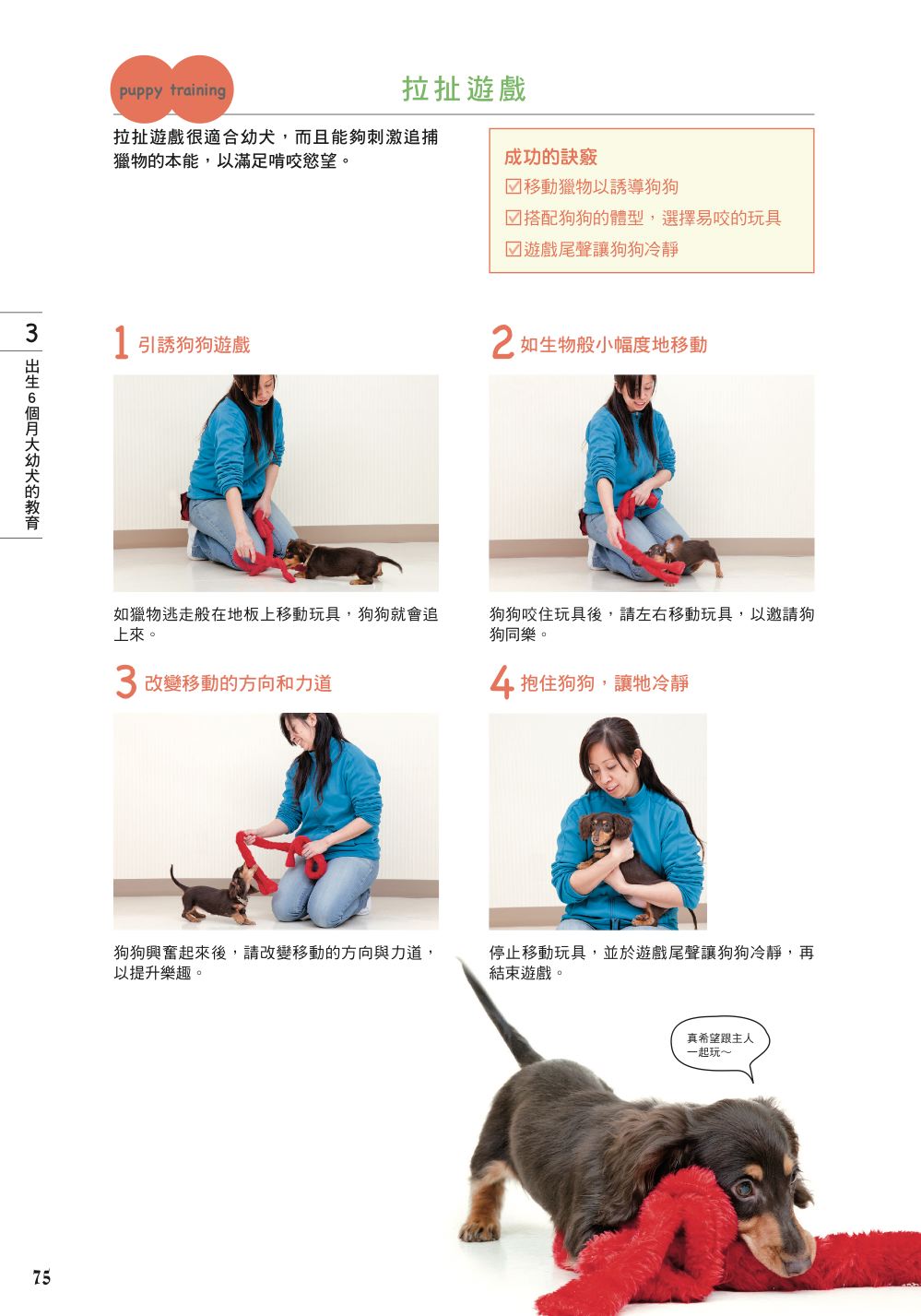 puppy training

拉扯遊戲

拉扯遊戲很適合幼犬，而且能夠刺激追捕獵物的本能，以滿足啃咬慾望。

成功的訣竅
☑移動獵物以誘導狗狗
☑搭配狗狗的體型，選擇易咬的玩具
☑遊戲尾聲讓狗狗冷靜

3
出生6個月大幼犬的教育

1 引誘狗狗遊戲

如獵物逃走般在地板上移動玩具，狗狗就會追上來。

2 如生物般小幅度地移動

狗狗咬住玩具後，請左右移動玩具，以邀請狗狗同樂。

3 改變移動的方向和力道

狗狗興奮起來後，請改變移動的方向與力道，以提升樂趣。

4 抱住狗狗，讓牠冷靜

停止移動玩具，並於遊戲尾聲讓狗狗冷靜，再結束遊戲。

真希望跟主人一起玩～

75