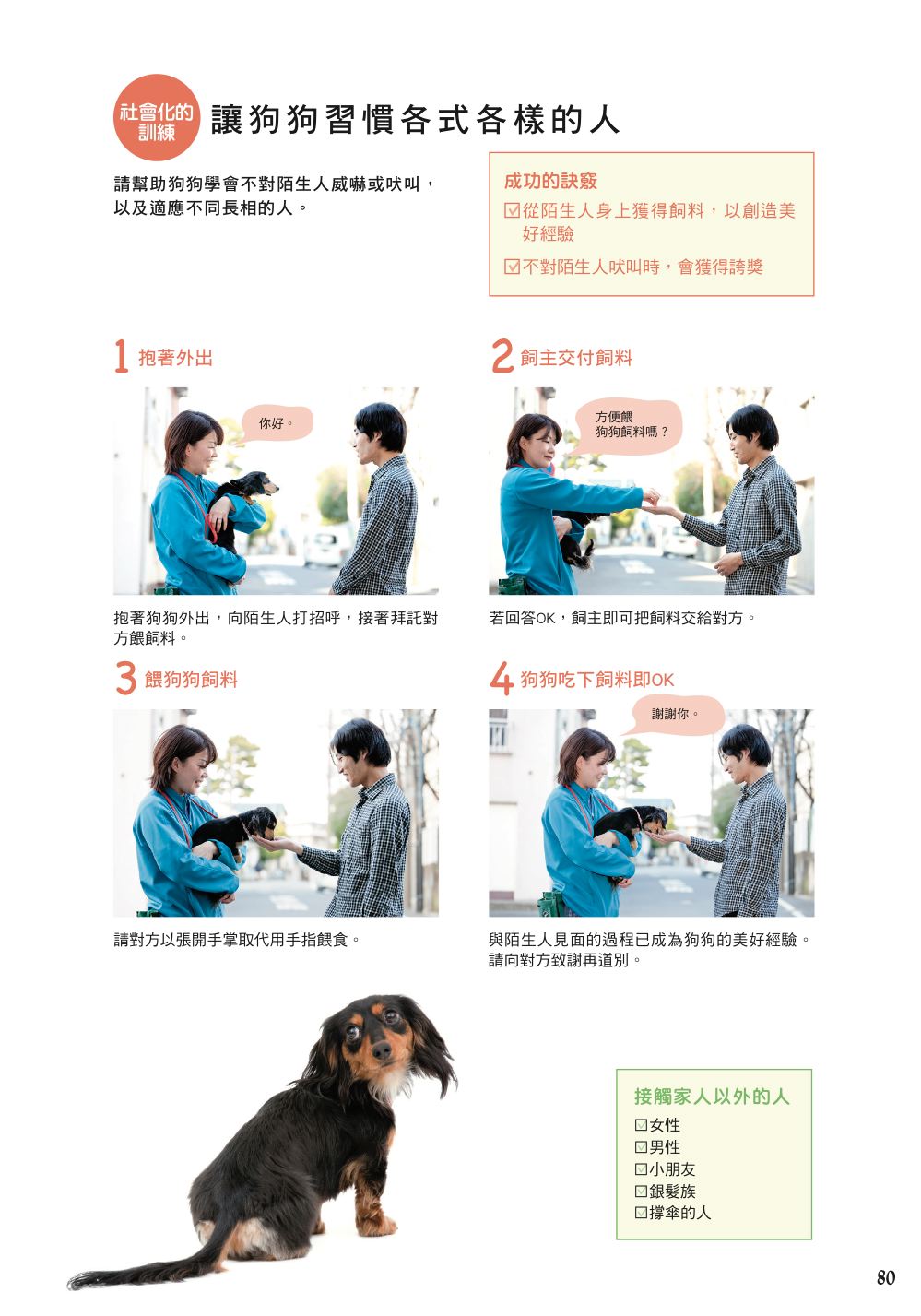 社會化的訓練

讓狗狗習慣各式各樣的人

請幫助狗狗學會不對陌生人威嚇或吠叫，以及適應不同長相的人。

成功的訣竅
☑從陌生人身上獲得飼料，以創造美好經驗
☑不對陌生人吠叫時，會獲得誇獎

1 抱著外出

你好。

抱著狗狗外出，向陌生人打招呼，接著拜託對方餵飼料。

2 飼主交付飼料

方便餵狗狗飼料嗎？

若回答OK，飼主即可把飼料交給對方。

3 餵狗狗飼料

請對方以張開手掌取代用手指餵食。

4 狗狗吃下飼料即OK

謝謝你。

與陌生人見面的過程已成為狗狗的美好經驗。請向對方致謝再道別。

接觸家人以外的人
☑女性
☑男性
☑小朋友
☑銀髮族
☑撐傘的人

80