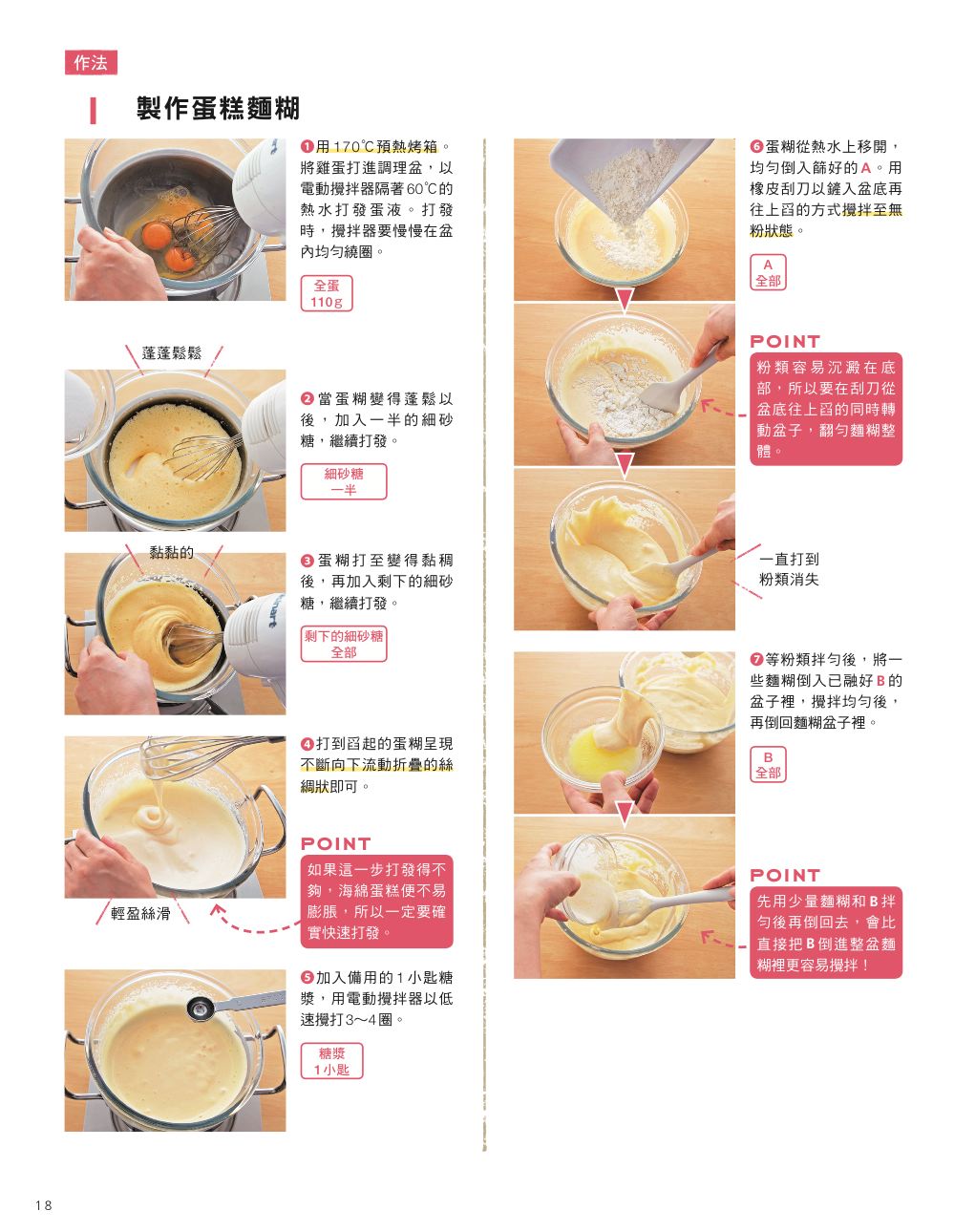 作法

製作蛋糕麵糊

❶用170℃預熱烤箱。將雞蛋打進調理盆，以電動攪拌器隔著60℃的熱水打發蛋液。打發時，攪拌器要慢慢在盆內均勻繞圈。

全蛋
110g

蓬蓬鬆鬆

❷當蛋糊變得蓬鬆以後，加入一半的細砂糖，繼續打發。

細砂糖
一半

黏黏的

❸蛋糊打至變得黏稠後，再加入剩下的細砂糖，繼續打發。

剩下的細砂糖
全部

❹打到舀起的蛋糊呈現不斷向下流動折疊的絲綢狀即可。

POINT
如果這一步打發得不夠，海綿蛋糕便不易膨脹，所以一定要確實快速打發。

輕盈絲滑

❺加入備用的1小匙糖漿，用電動攪拌器以低速攪打3～4圈。

糖漿
1小匙

❻蛋糊從熱水上移開，均勻倒入篩好的A。用橡皮刮刀以鏟入盆底再往上舀的方式攪拌至無粉狀態。

A
全部

POINT
粉類容易沉澱在底部，所以要在刮刀從盆底往上舀的同時轉動盆子，翻勻麵糊整體。

一直打到
粉類消失

❼等粉類拌勻後，將一些麵糊倒入已融好B的盆子裡，攪拌均勻後，再倒回麵糊盆子裡。

B
全部

POINT
先用少量麵糊和B拌勻後再倒回去，會比直接把B倒進整盆麵糊裡更容易攪拌！

18