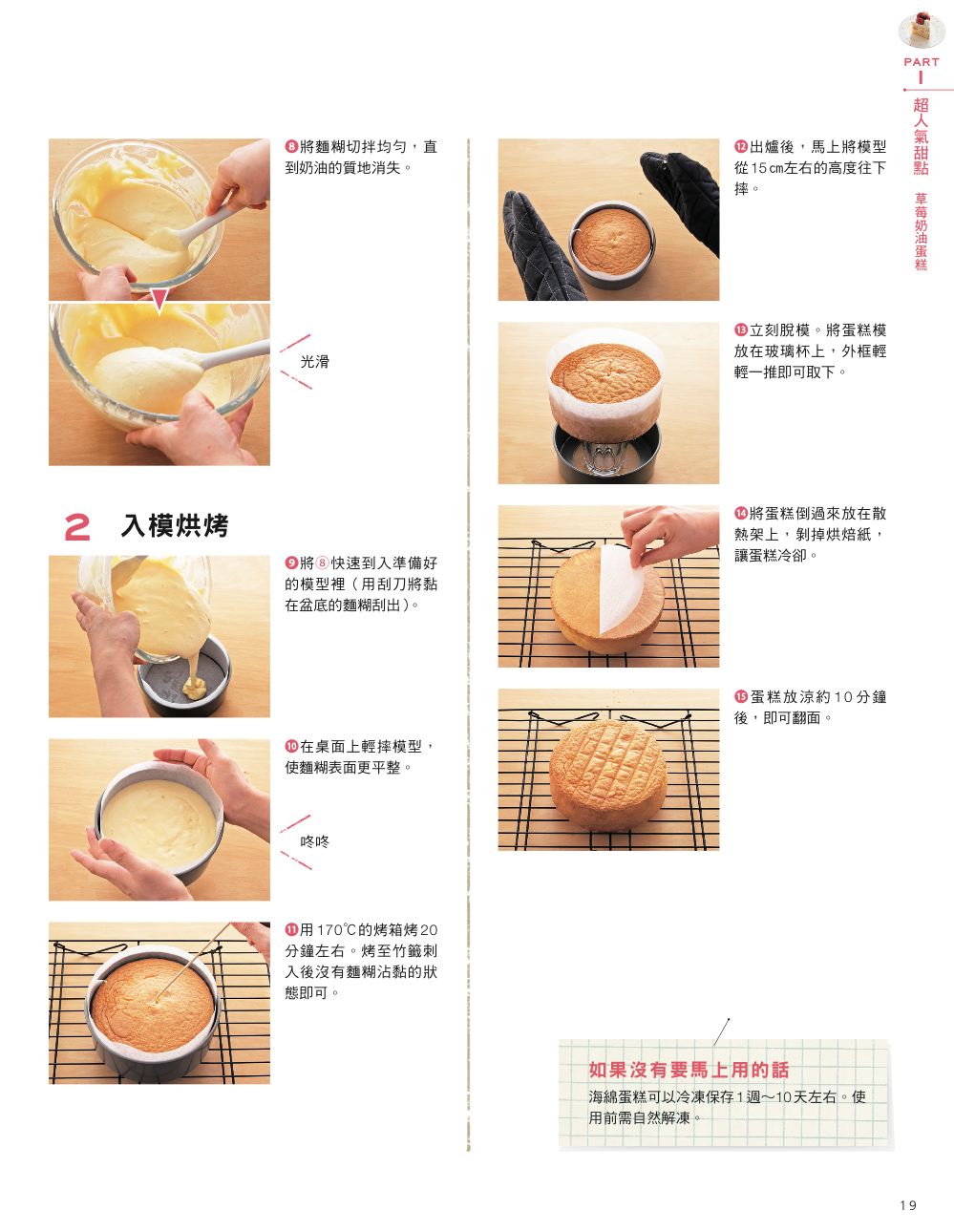 PART
1
超人氣甜點
草莓奶油蛋糕

❽將麵糊切拌均勻，直到奶油的質地消失。

光滑

2 入模烘烤

❾將⑧快速到入準備好的模型裡（用刮刀將黏在盆底的麵糊刮出）。

❿在桌面上輕摔模型，使麵糊表面更平整。

咚咚

⓫用170℃的烤箱烤20分鐘左右。烤至竹籤刺入後沒有麵糊沾黏的狀態即可。

⓬出爐後，馬上將模型從15㎝左右的高度往下摔。

⓭立刻脫模。將蛋糕模放在玻璃杯上，外框輕輕一推即可取下。

⓮將蛋糕倒過來放在散熱架上，剝掉烘焙紙，讓蛋糕冷卻。

⓯蛋糕放涼約10分鐘後，即可翻面。

如果沒有要馬上用的話
海綿蛋糕可以冷凍保存1週～10天左右。使用前需自然解凍。

19