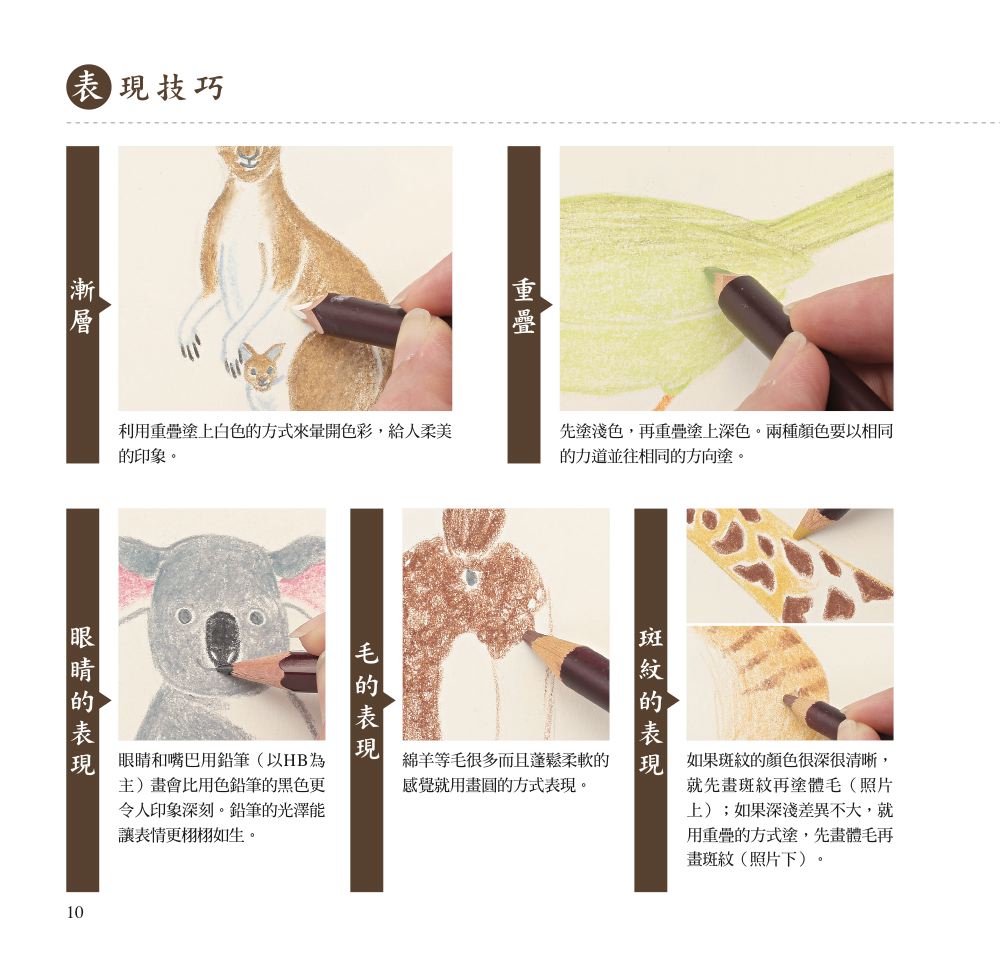 表現技巧

漸層

利用重疊塗上白色的方式來暈開色彩，給人柔美的印象。

重疊

先塗淺色，再重疊塗上深色。兩種顏色要以相同的力道並往相同的方向塗。

眼睛的表現

眼睛和嘴巴用鉛筆（以HB為主）畫會比用色鉛筆的黑色更令人印象深刻。鉛筆的光澤能讓表情更栩栩如生。

毛的表現

綿羊等毛很多而且蓬鬆柔軟的感覺就用畫圓的方式表現。

斑紋的表現

如果斑紋的顏色很深很清晰，就先畫斑紋再塗體毛（照片上）；如果深淺差異不大，就用重疊的方式塗，先畫體毛再畫斑紋（照片下）。

10